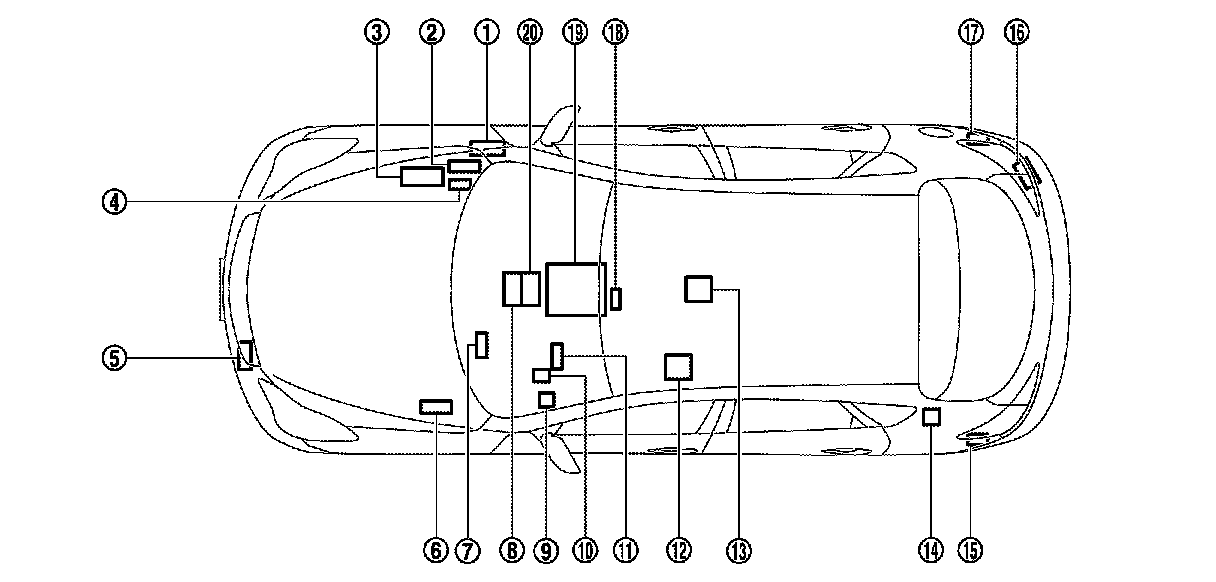 ③ ② ① ⑳ ⑲ ⑱ ⑰ ⑯

④

⑤

⑥ ⑦ ⑧ ⑨ ⑩ ⑪ ⑫ ⑬ ⑭ ⑮