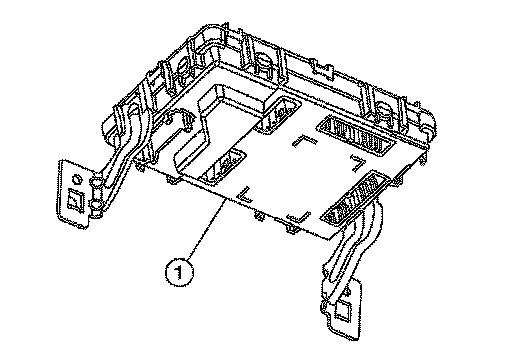 1