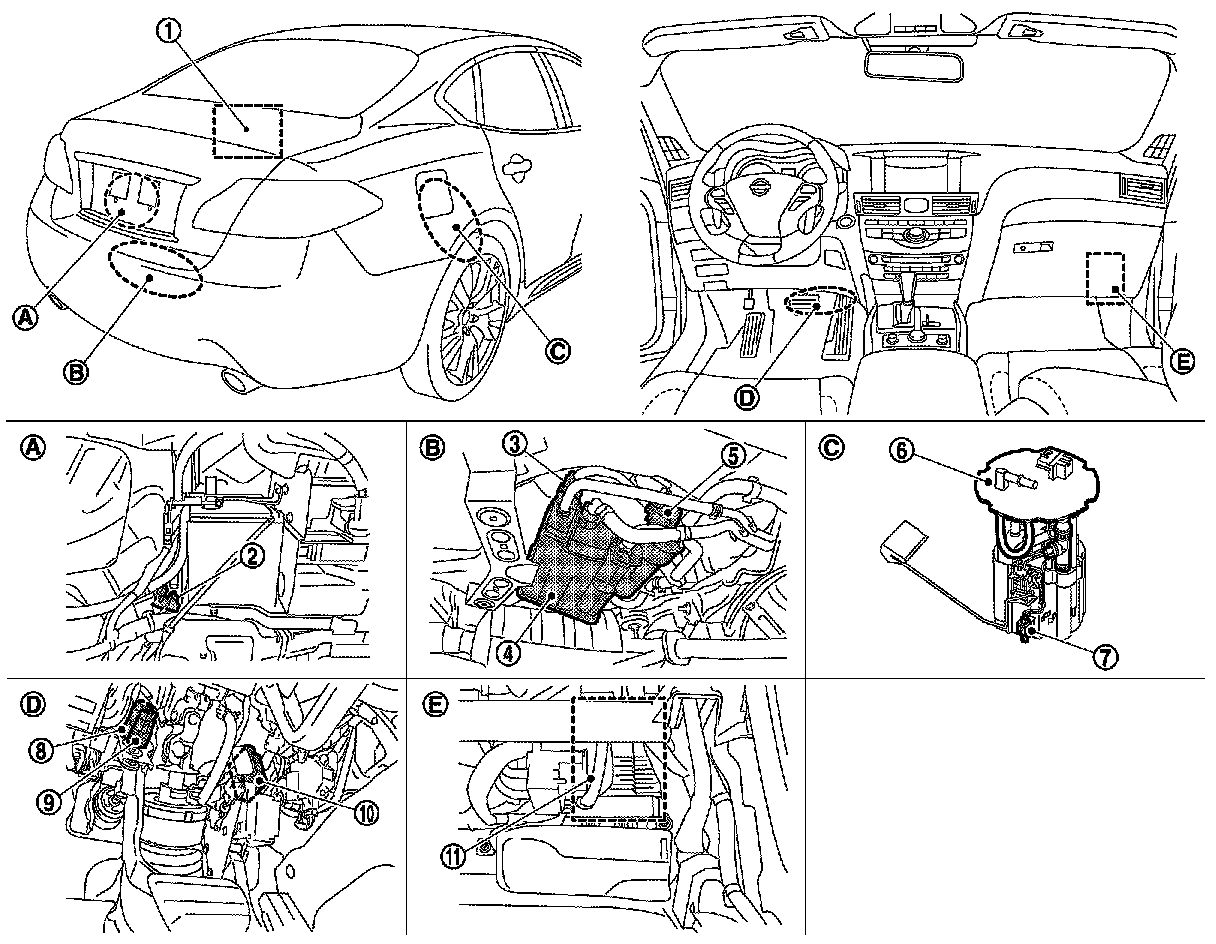 1
A
B
C
D
E
A
2
B
3
5
4
C
6
7
D
8
9
10
E
11