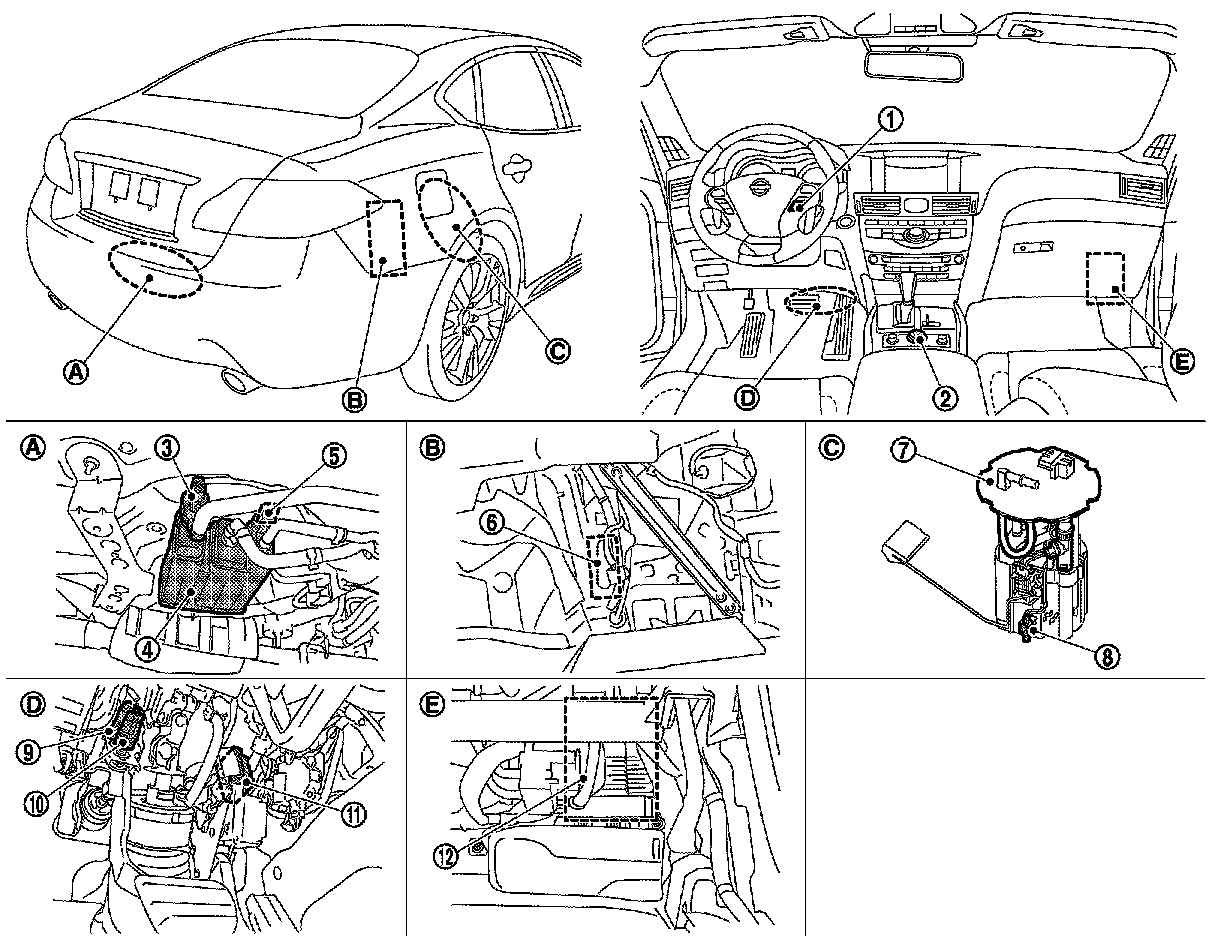 A
B
C
1
D
2
E
A
3
5
4
B
6
C
7
8
D
9
10
11
E
12