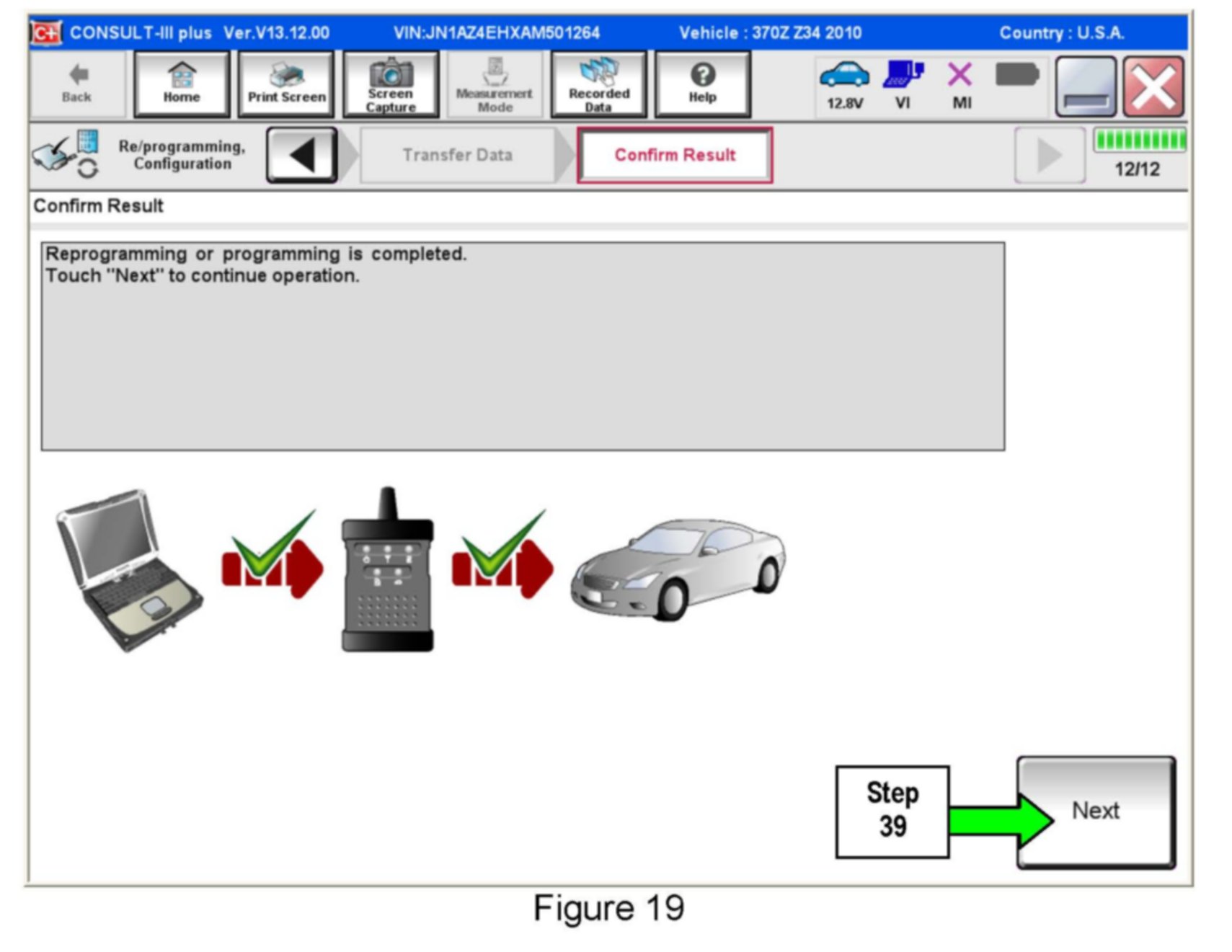 C+ CONSULT-III plus Ver.V13.12.00 VIN:JN1AZ4EHXAM501264 Vehicle : 370Z Z34 2010 Country : U.S.A.

Back
Home
Print Screen
Screen Capture
Measurement Mode
Recorded Data
Help
12.8V
VI
MI

Re/programming, Configuration
Transfer Data
Confirm Result
12/12

Confirm Result

Reprogramming or programming is completed.
Touch "Next" to continue operation.

Step 39
Next

Figure 19