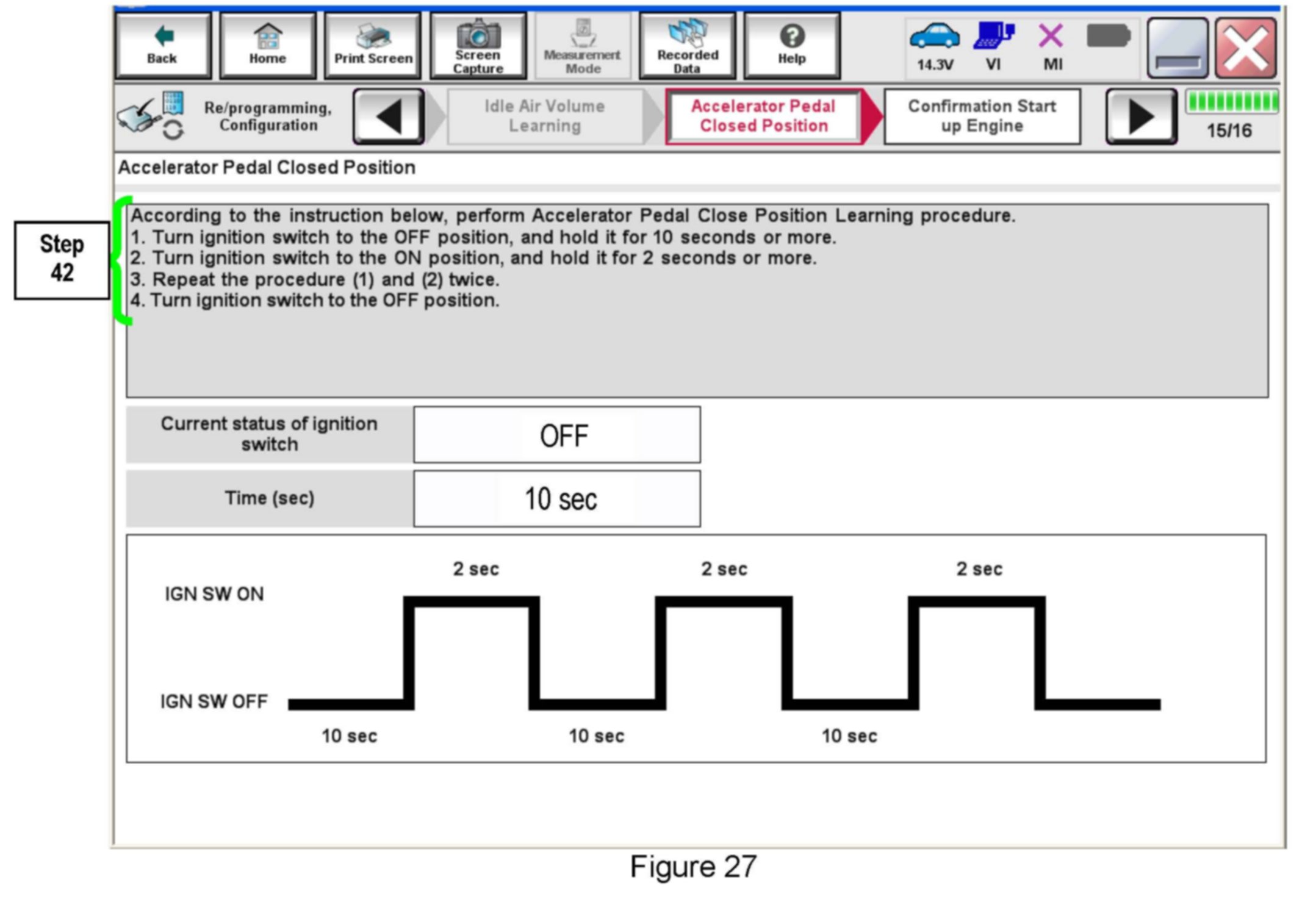 Back Home Print Screen Screen Capture Measurement Mode Recorded Data Help 14.3V VI MI

Re/programming, Configuration

Idle Air Volume Learning

Accelerator Pedal Closed Position

Confirmation Start up Engine

15/16

Accelerator Pedal Closed Position

Step 42

According to the instruction below, perform Accelerator Pedal Close Position Learning procedure.
1. Turn ignition switch to the OFF position, and hold it for 10 seconds or more.
2. Turn ignition switch to the ON position, and hold it for 2 seconds or more.
3. Repeat the procedure (1) and (2) twice.
4. Turn ignition switch to the OFF position.

| Current status of ignition switch | OFF |
|---|---|
| Time (sec) | 10 sec |

2 sec 2 sec 2 sec
IGN SW ON
IGN SW OFF
10 sec 10 sec 10 sec

Figure 27