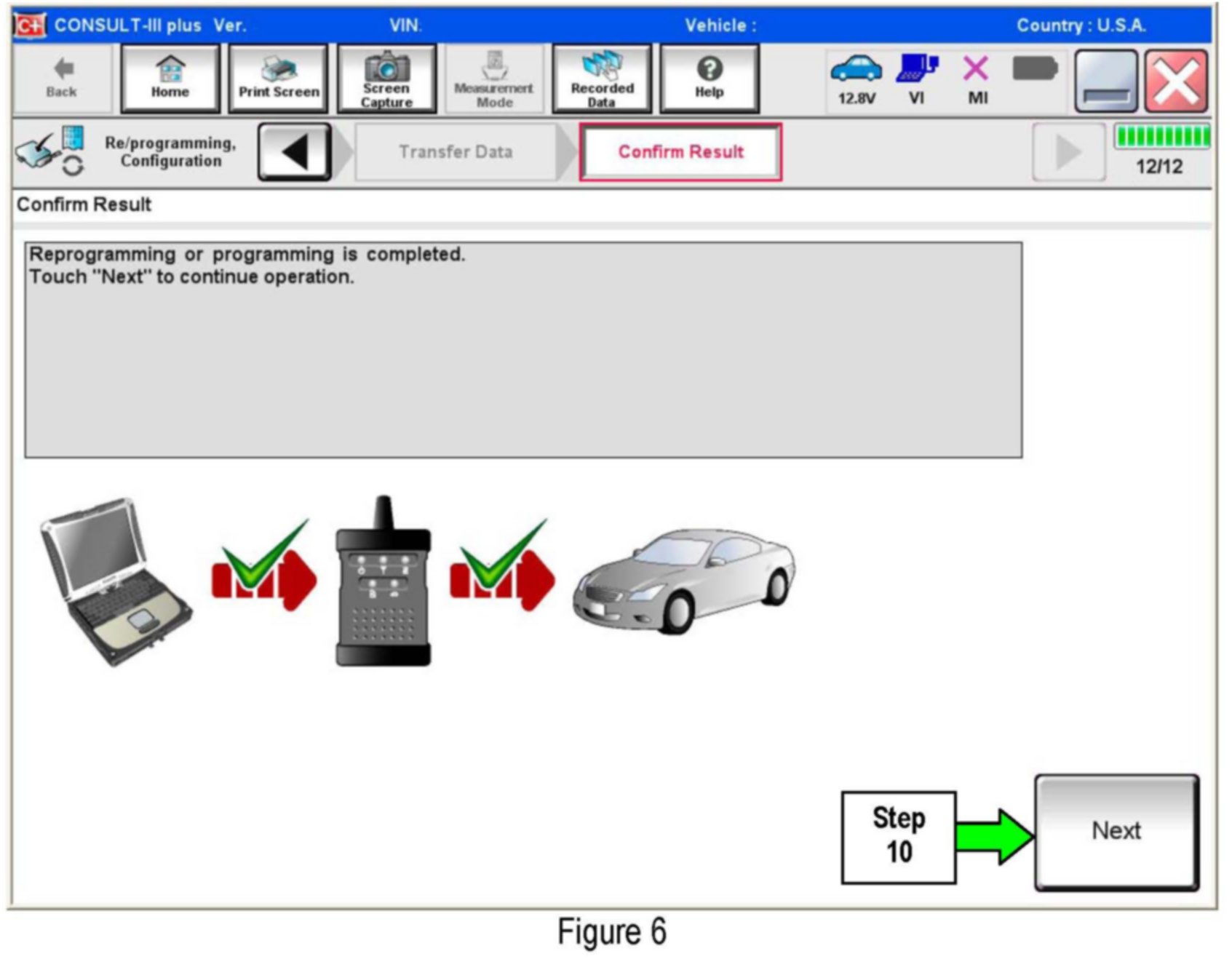 C+ CONSULT-III plus Ver. VIN. Vehicle : Country : U.S.A.

Back Home Print Screen Screen Capture Measurement Mode Recorded Data Help 12.8V VI MI

Re/programming, Configuration Transfer Data Confirm Result 12/12

Confirm Result

Reprogramming or programming is completed.
Touch "Next" to continue operation.

Step 10

Next

Figure 6