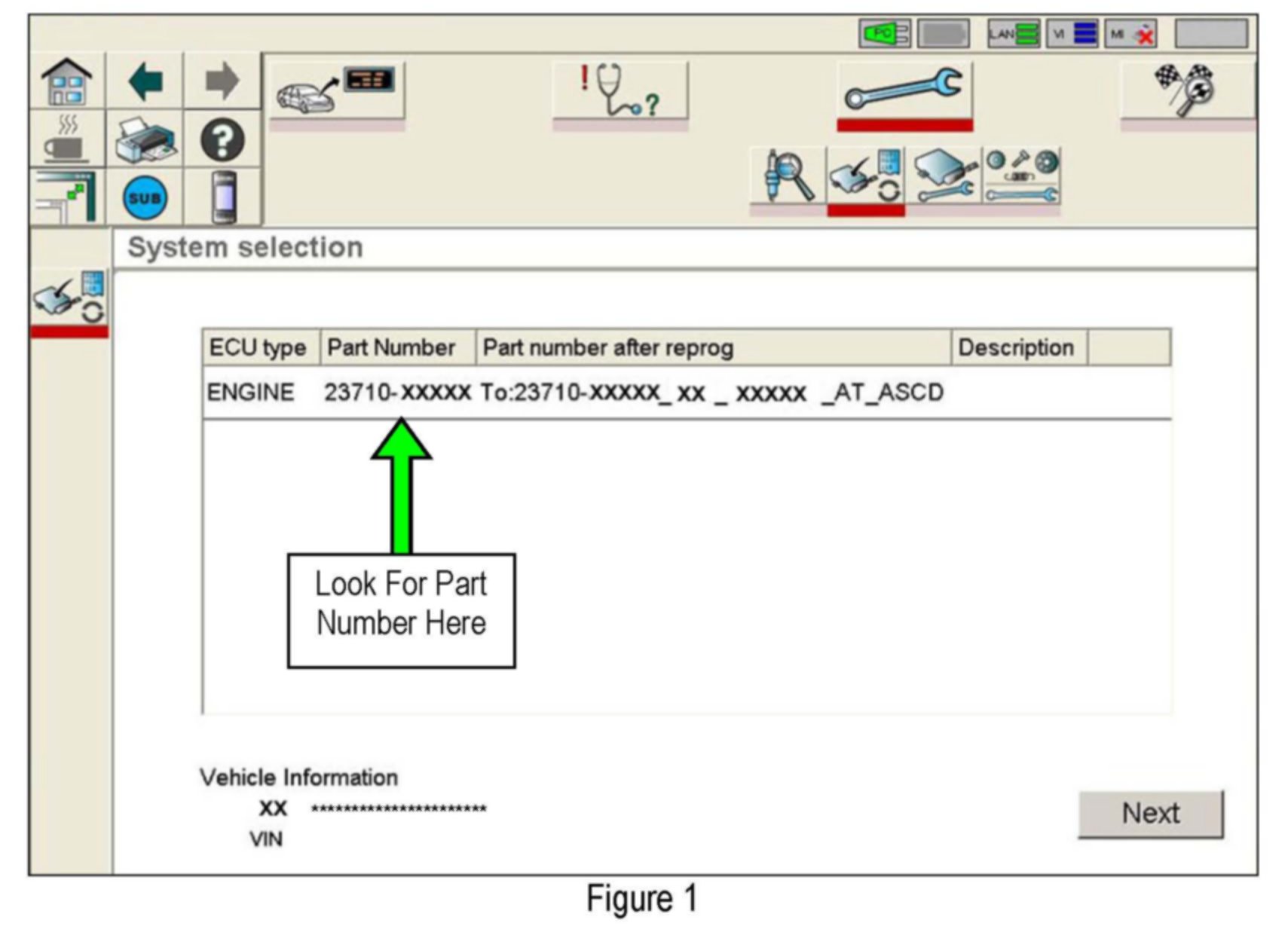 PC LAN VI MI

SUB

System selection

| ECU type | Part Number | Part number after reprog | Description | |
|---|---|---|---|---|
| ENGINE | 23710-XXXXX | To:23710-XXXXX_ XX _ XXXXX _AT_ASCD | | |

Look For Part Number Here

Vehicle Information
XX **********************
VIN

Next

Figure 1