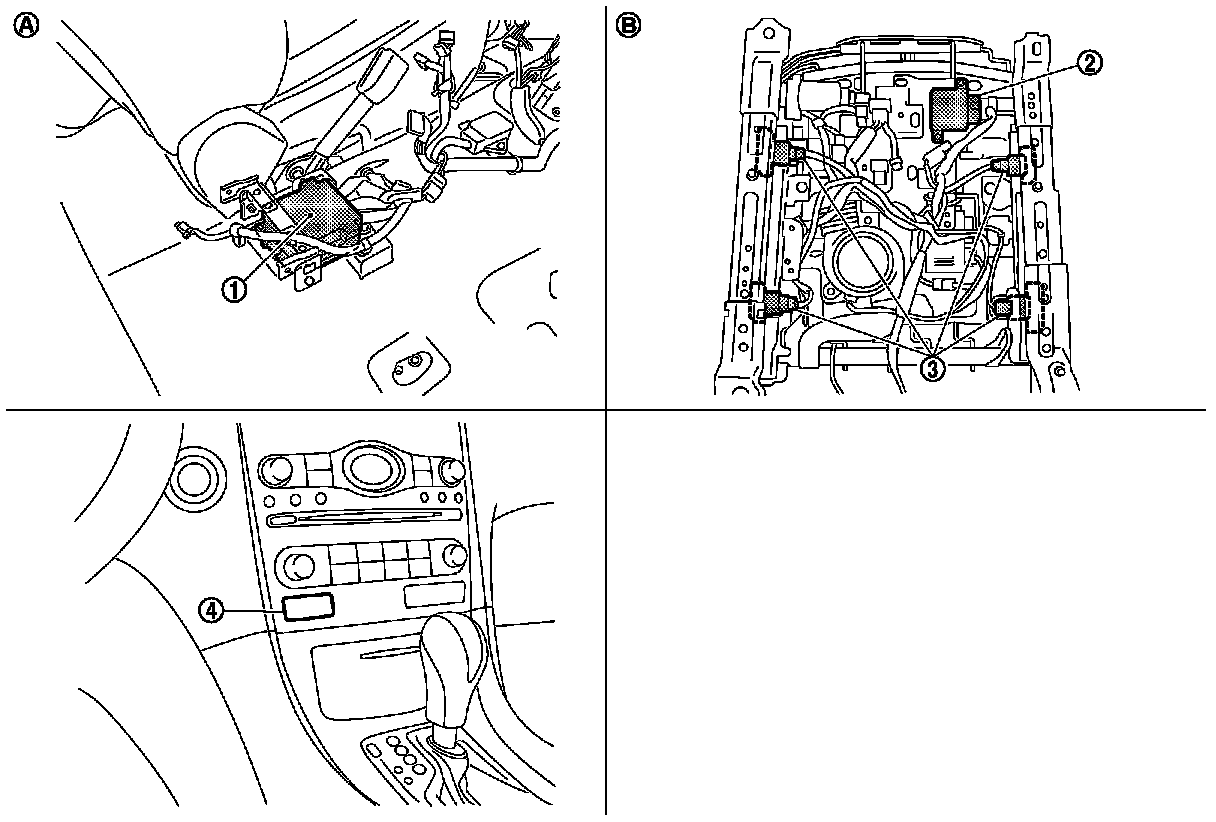 A

1

B

2

3

4