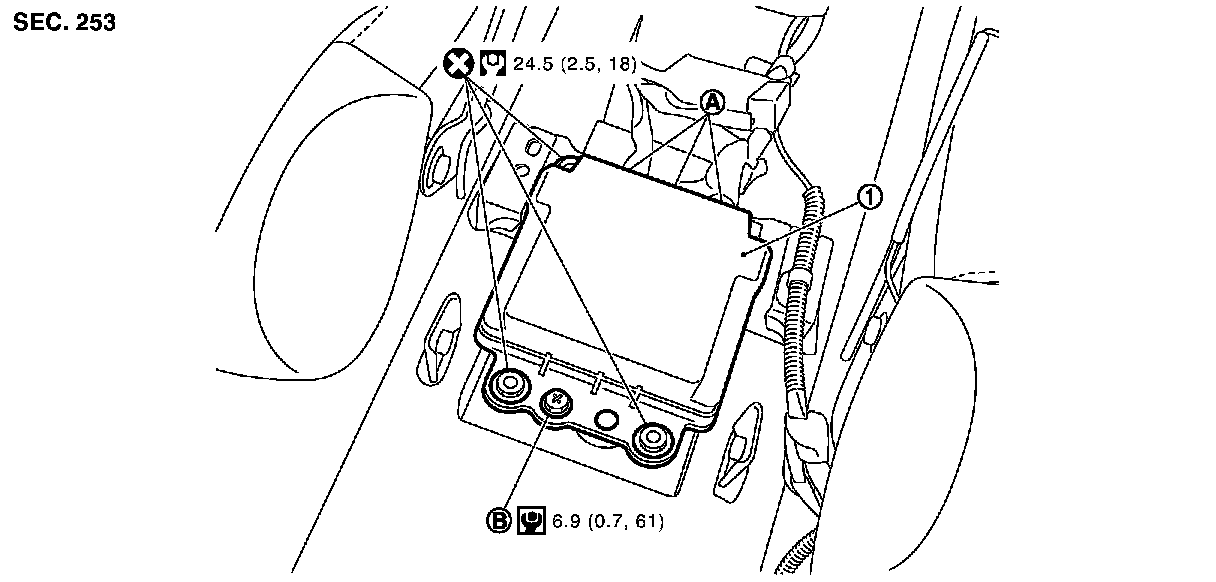 SEC. 253

24.5 (2.5, 18)

A

1

B 6.9 (0.7, 61)