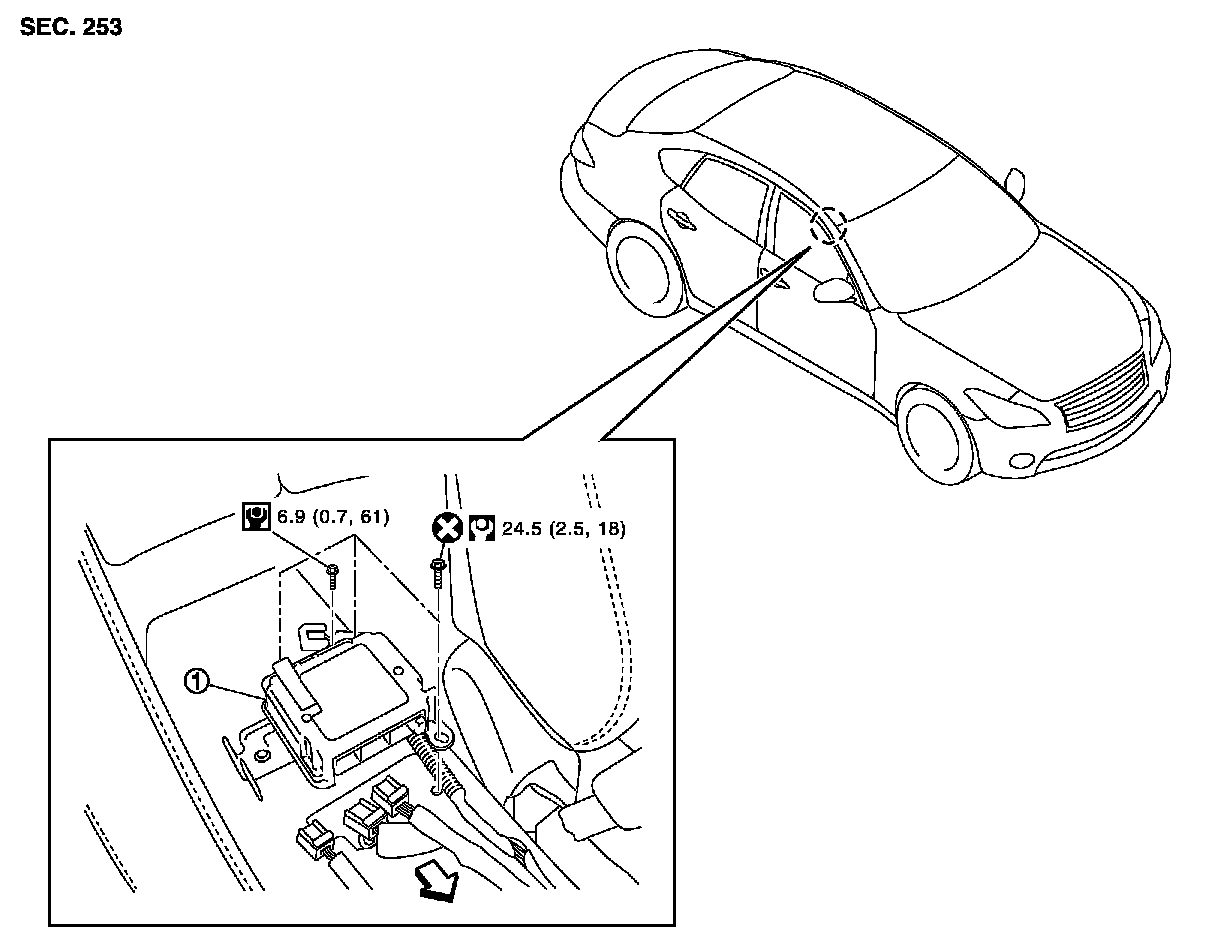 SEC. 253

6.9 (0.7, 61)

24.5 (2.5, 18)

1