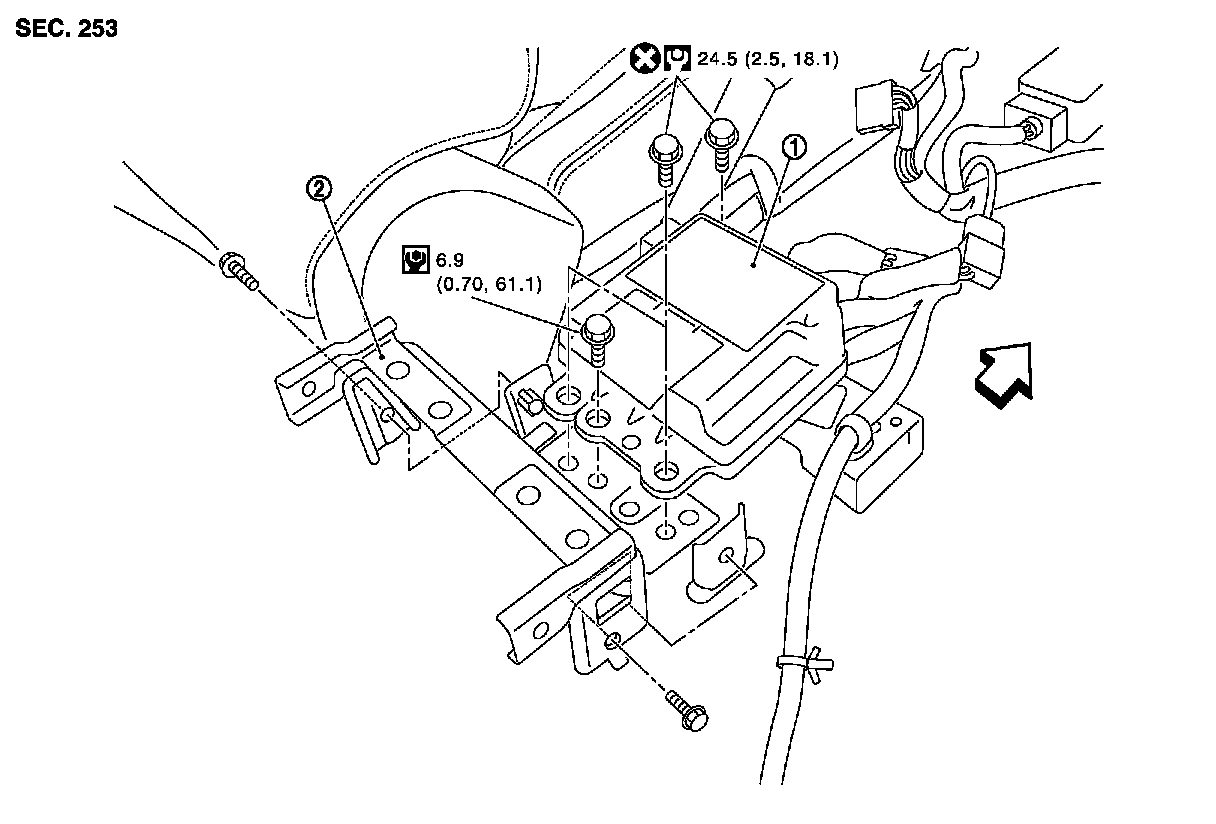 SEC. 253

24.5 (2.5, 18.1)

1

2

6.9
(0.70, 61.1)