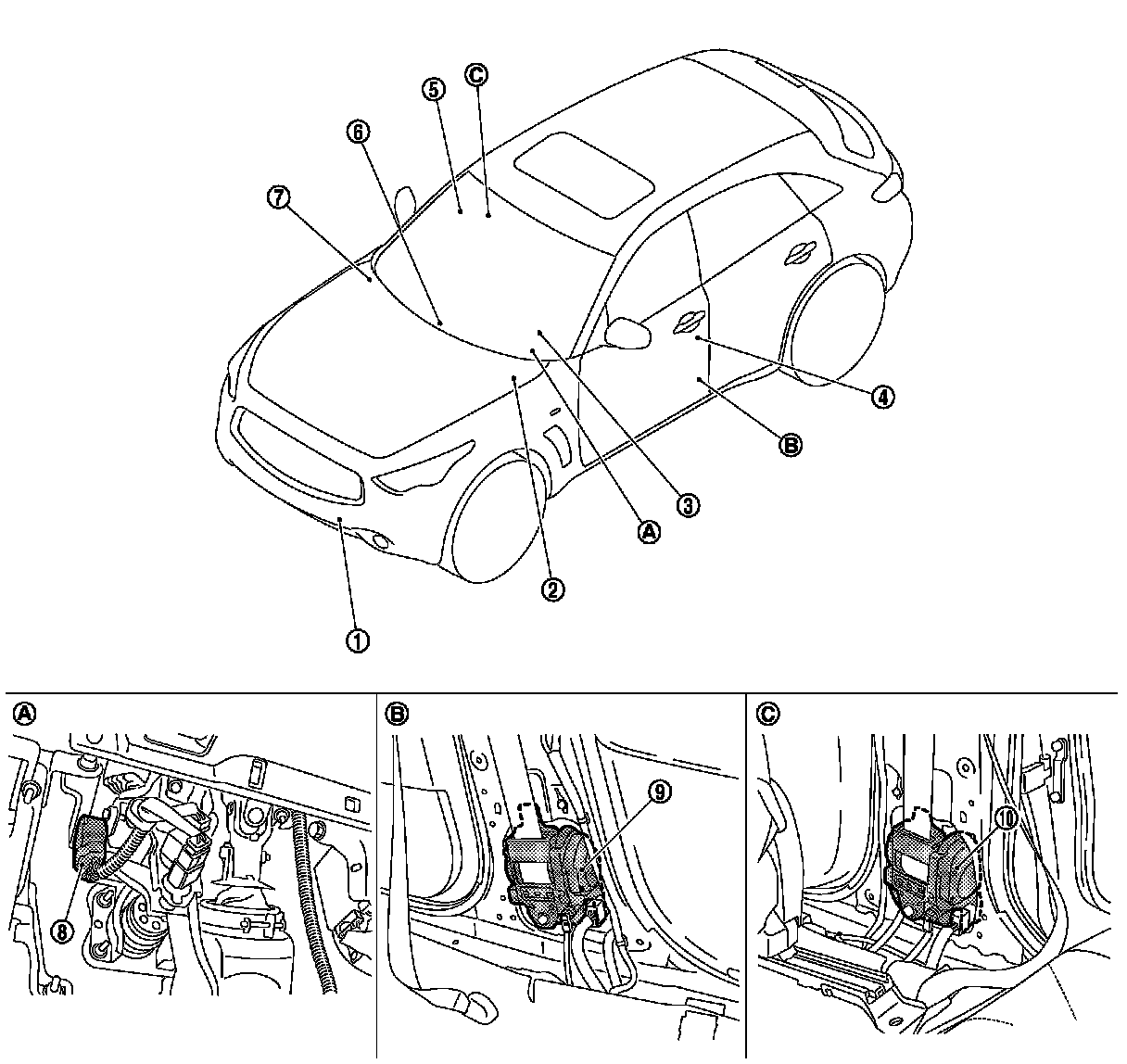 5
C
6
7
4
B
3
A
2
1
A
8
B
9
C
10