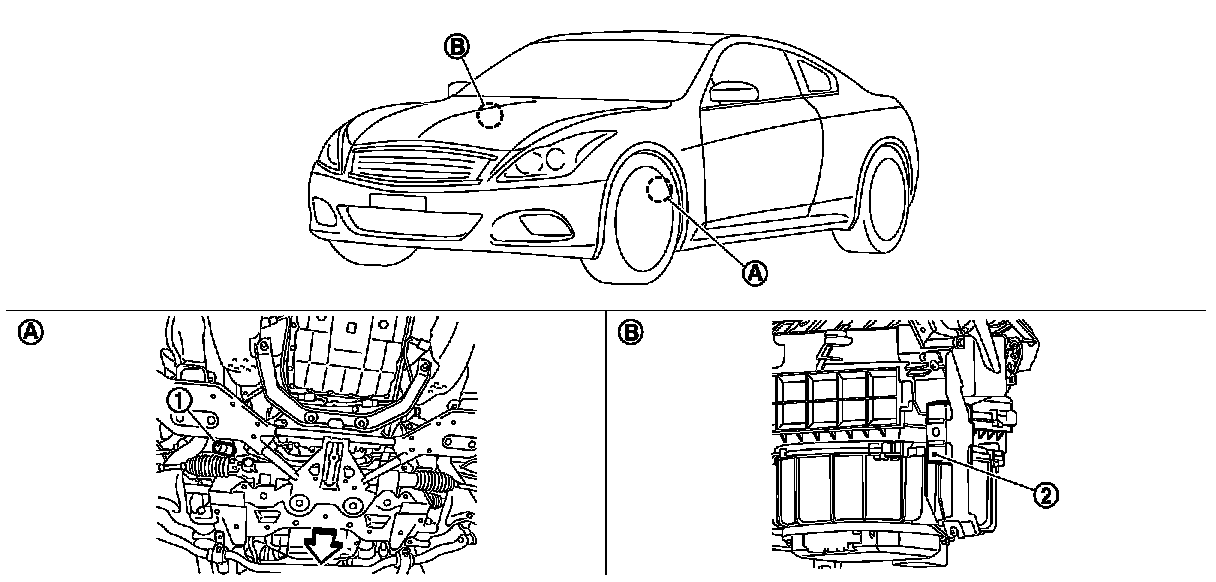 B

A

A

1

B

2