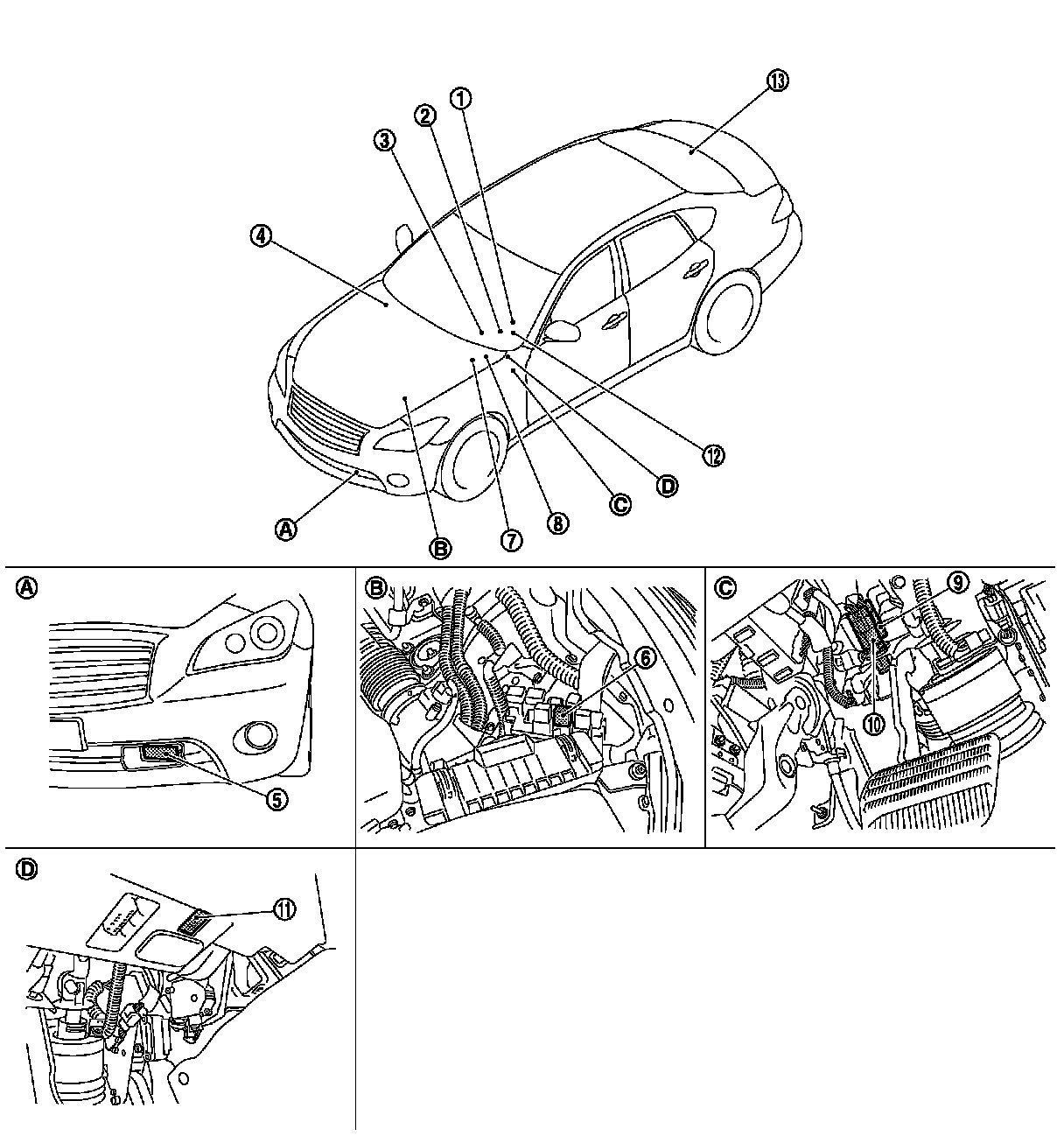 13
1
2
3
4
12
D
C
8
7
B
A

A
5

B
6

C
9
10

D
11