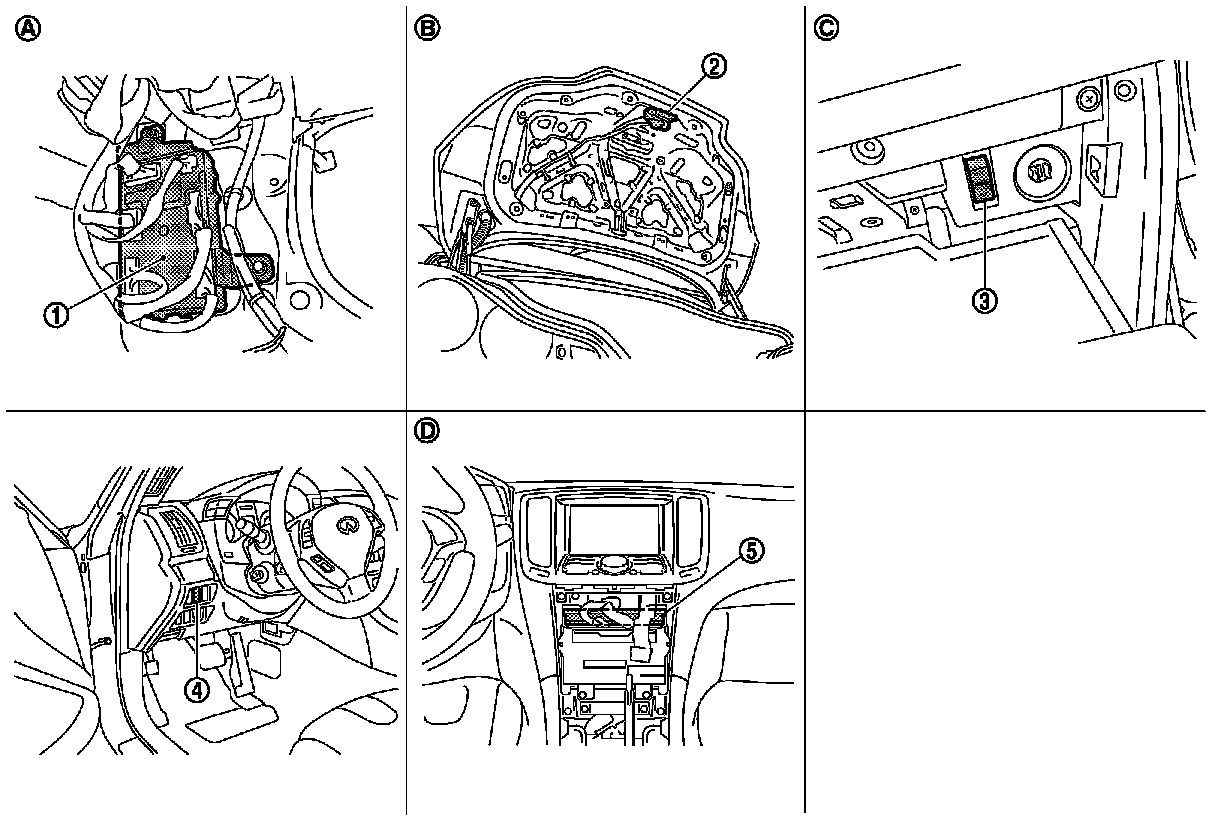 A
1
B
2
C
3
4
D
5