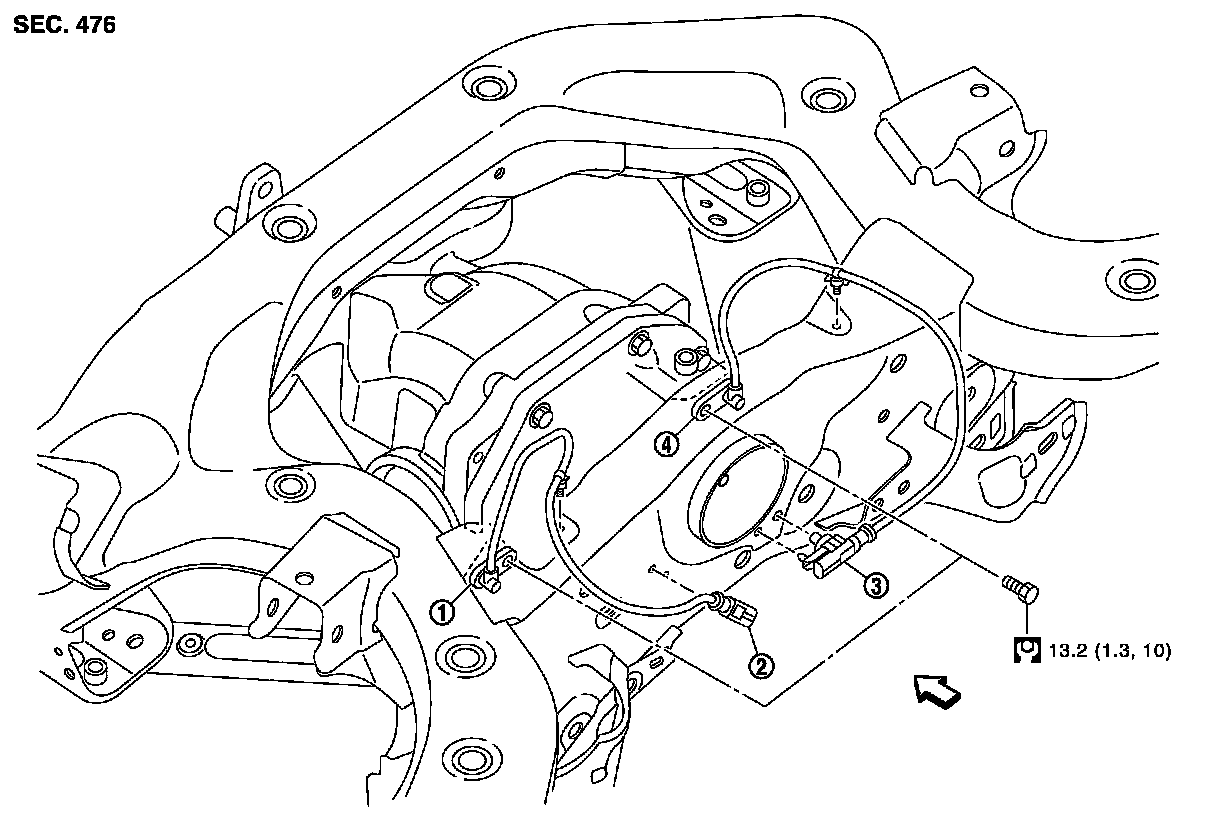 SEC. 476

④

①

③

②

13.2 (1.3, 10)