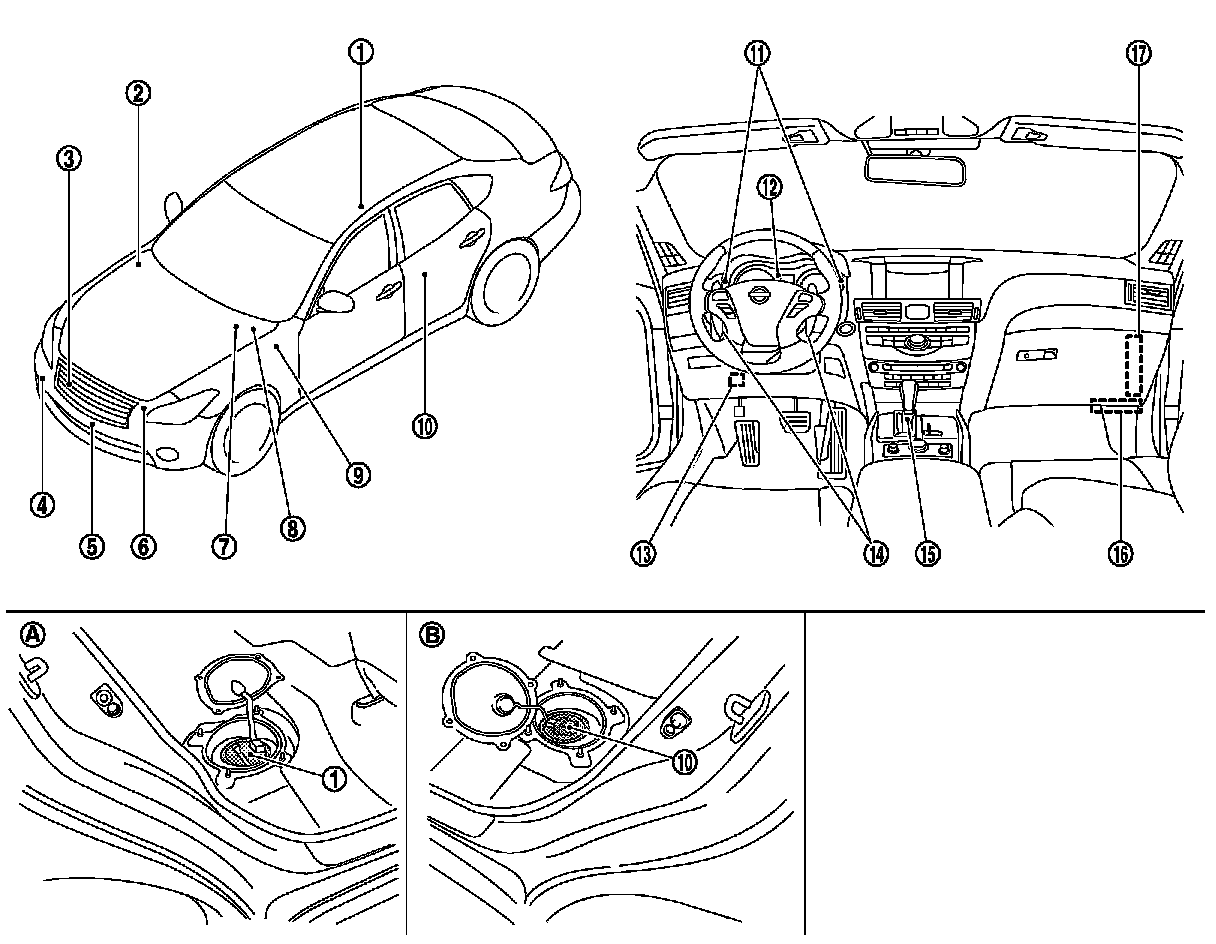 ①
②
③
④
⑤
⑥
⑦
⑧
⑨
⑩
⑪
⑫
⑬
⑭
⑮
⑯
⑰
Ⓐ
①
Ⓑ
⑩