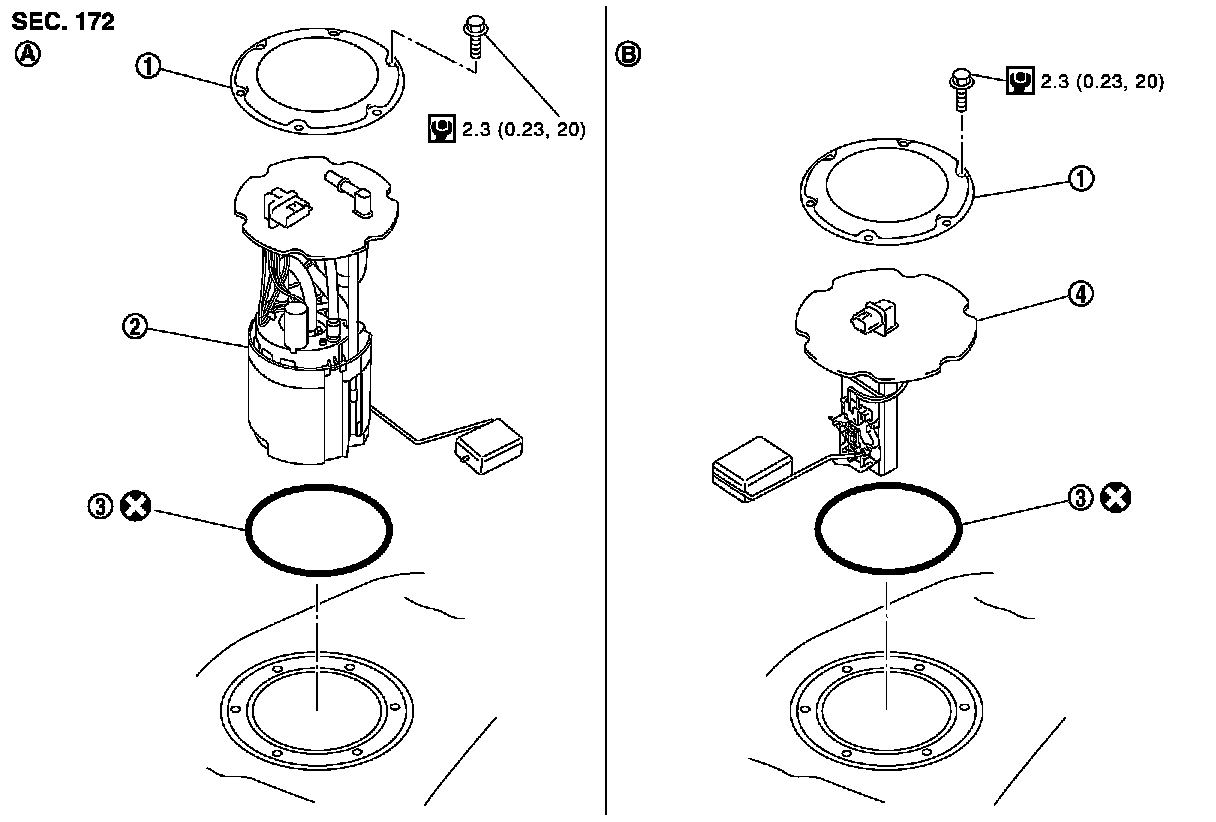 SEC. 172

A

1

2.3 (0.23, 20)

2

3

B

2.3 (0.23, 20)

1

4

3