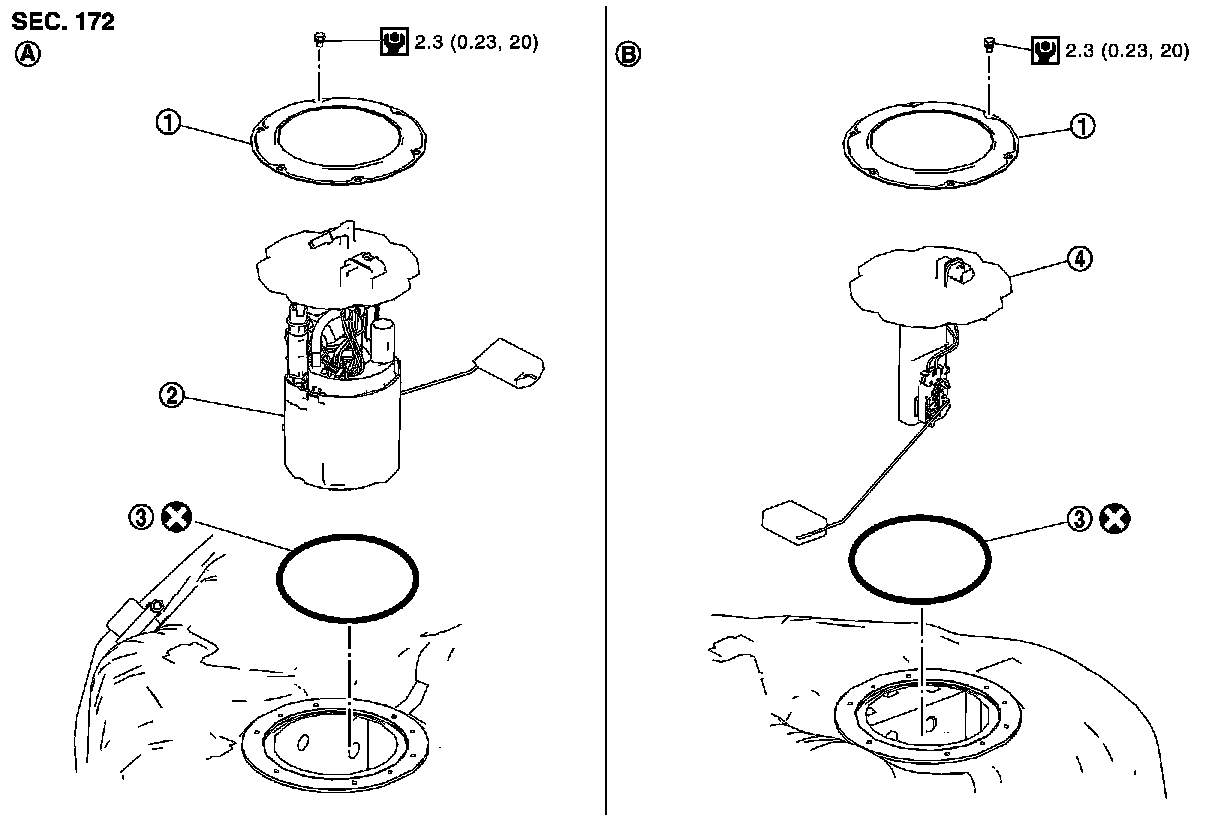 SEC. 172

A

2.3 (0.23, 20)

1

2

3

B

2.3 (0.23, 20)

1

4

3