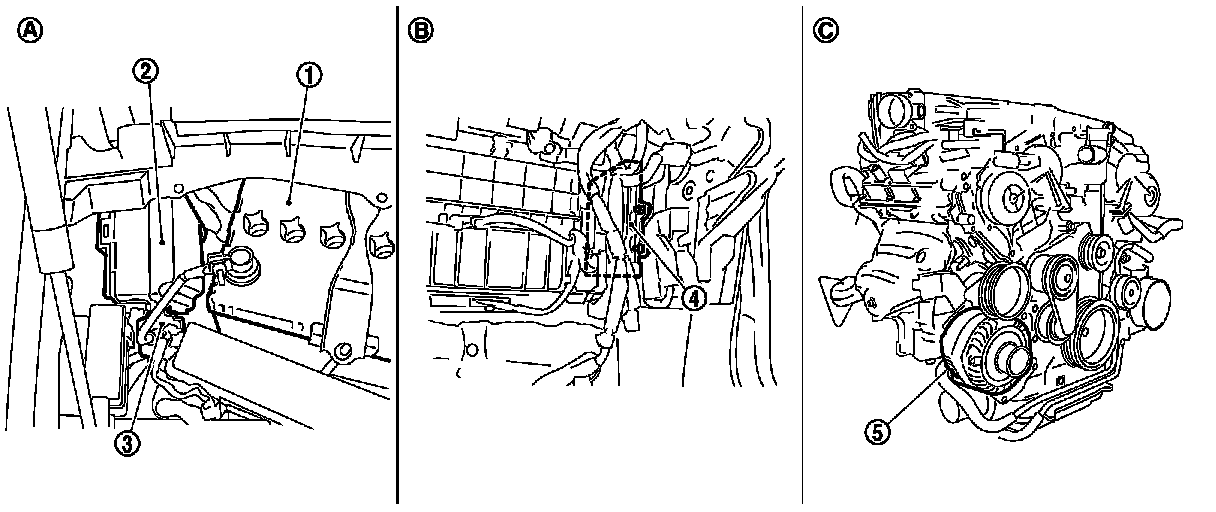 Ⓐ
②
①
③
Ⓑ
④
Ⓒ
⑤