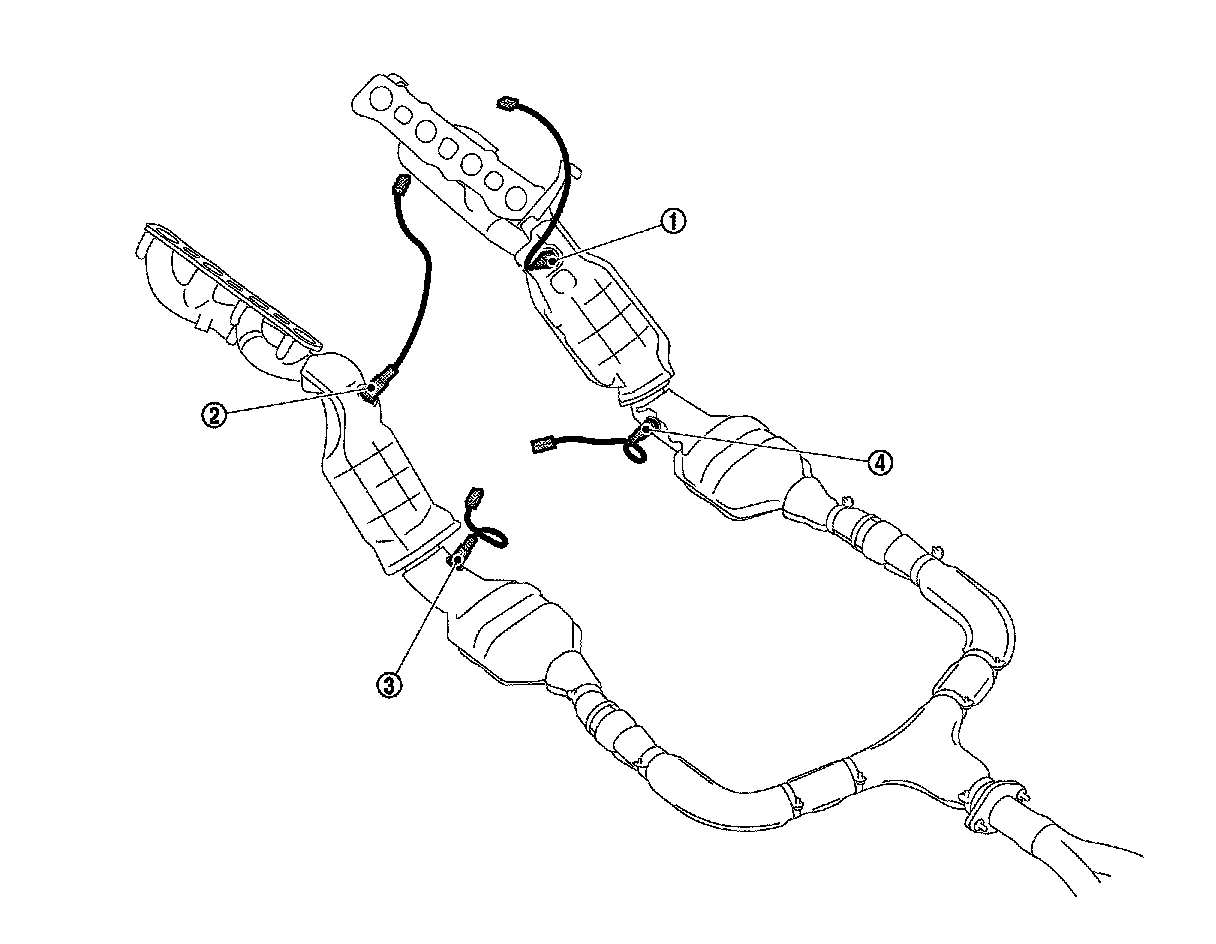 ①
②
④
③