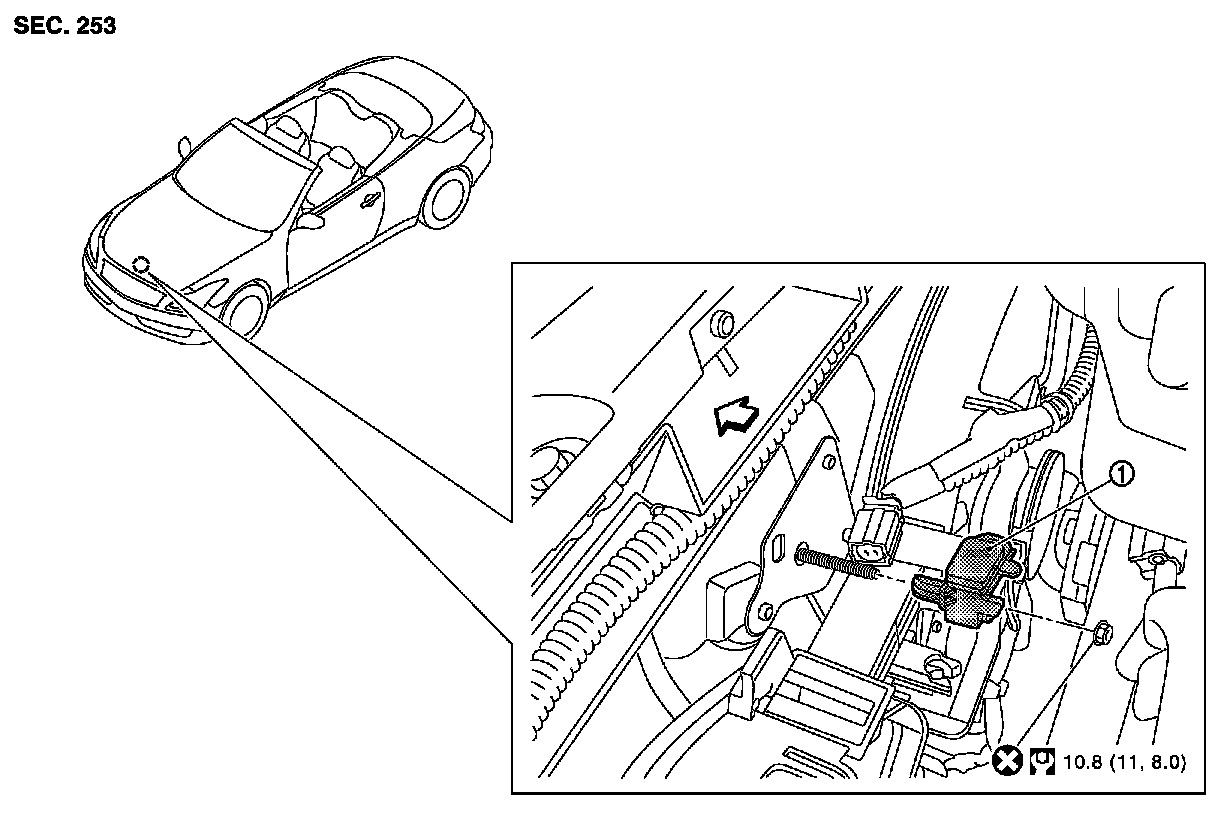 SEC. 253

1

10.8 (11, 8.0)