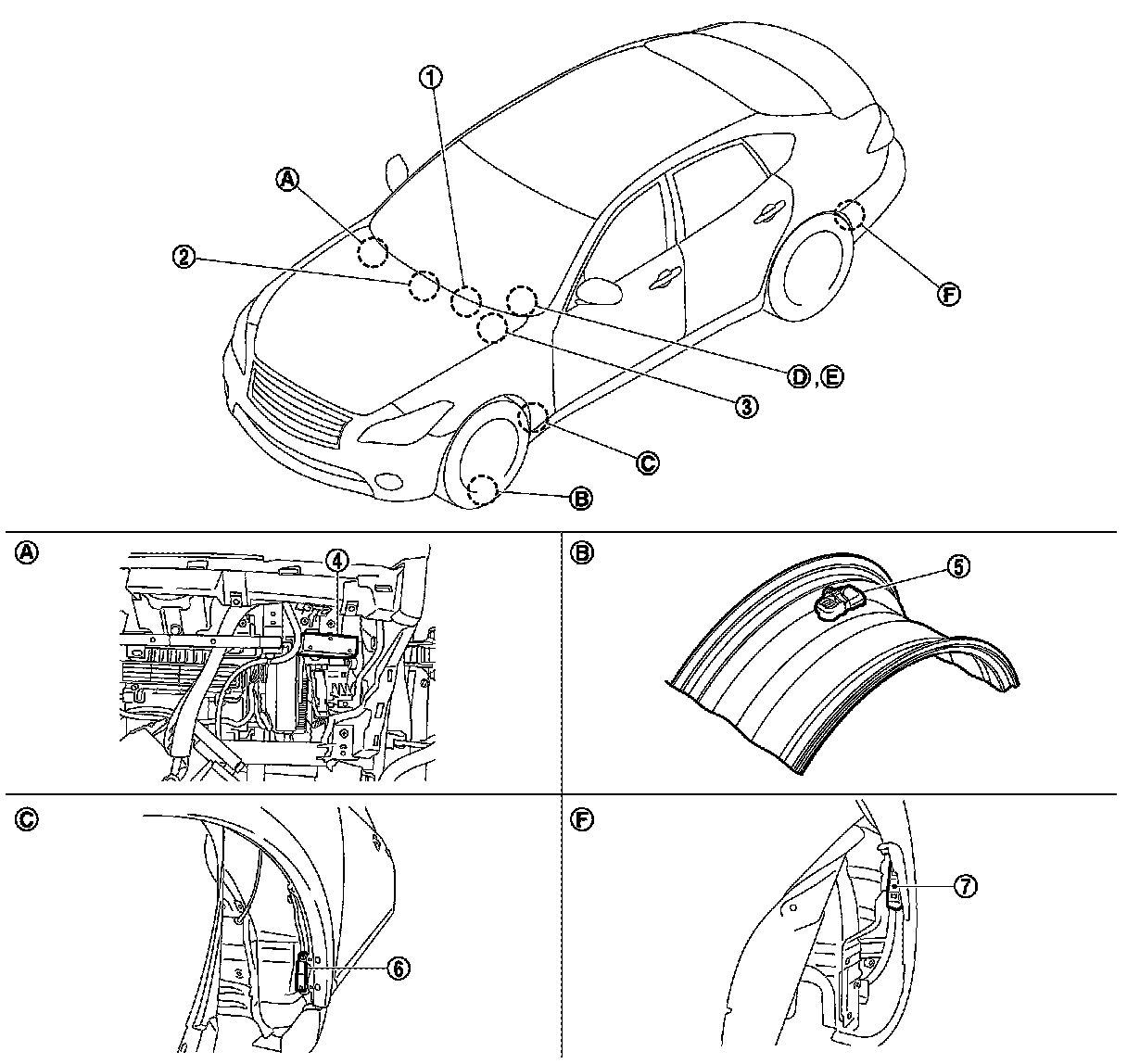 ①
Ⓐ
②
Ⓕ
Ⓓ, Ⓔ
③
Ⓒ
Ⓑ
Ⓐ
④
Ⓑ
⑤
Ⓒ
⑥
Ⓕ
⑦