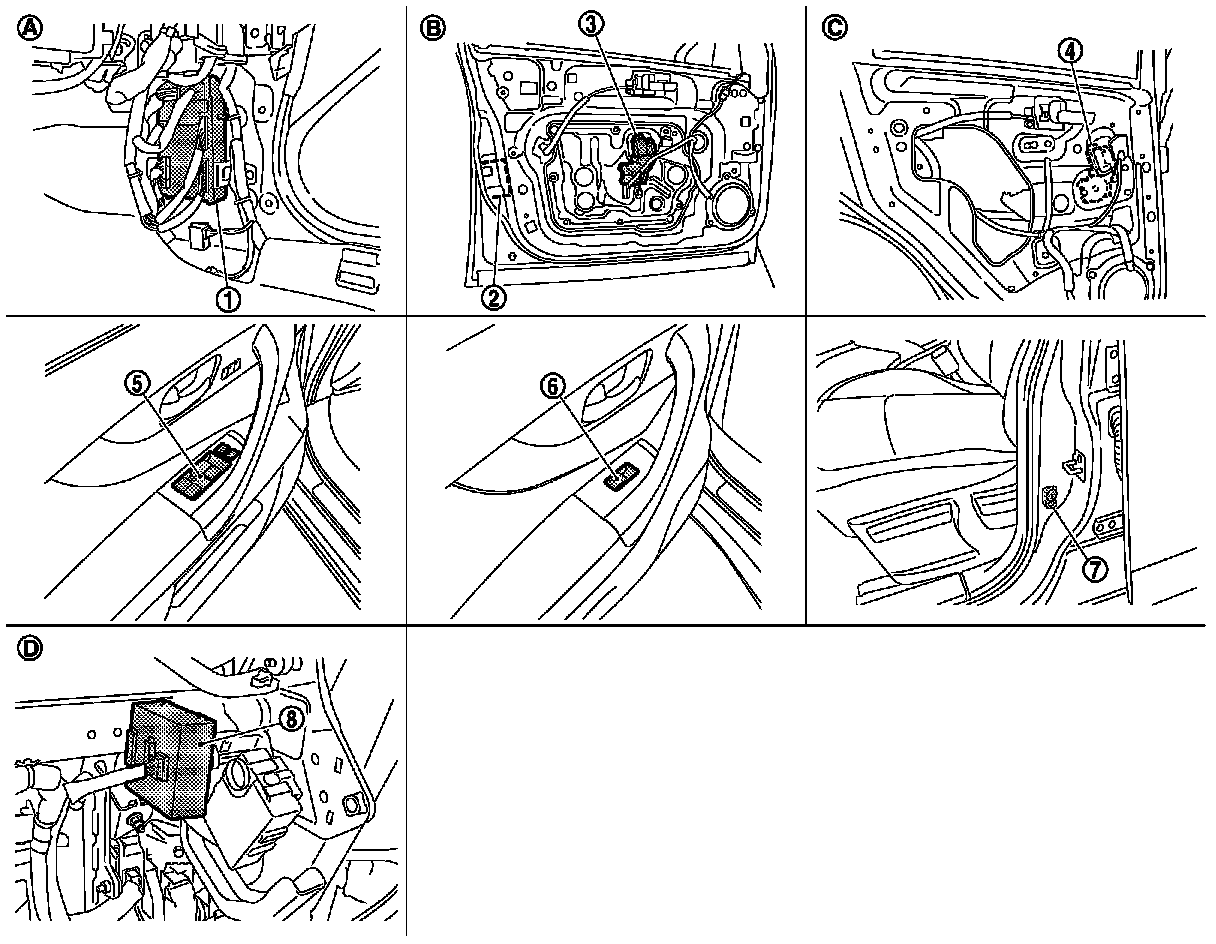 A
1
B
3
2
C
4
5
6
7
D
8