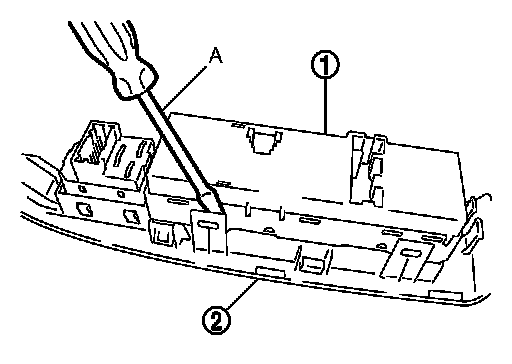 A
1
2