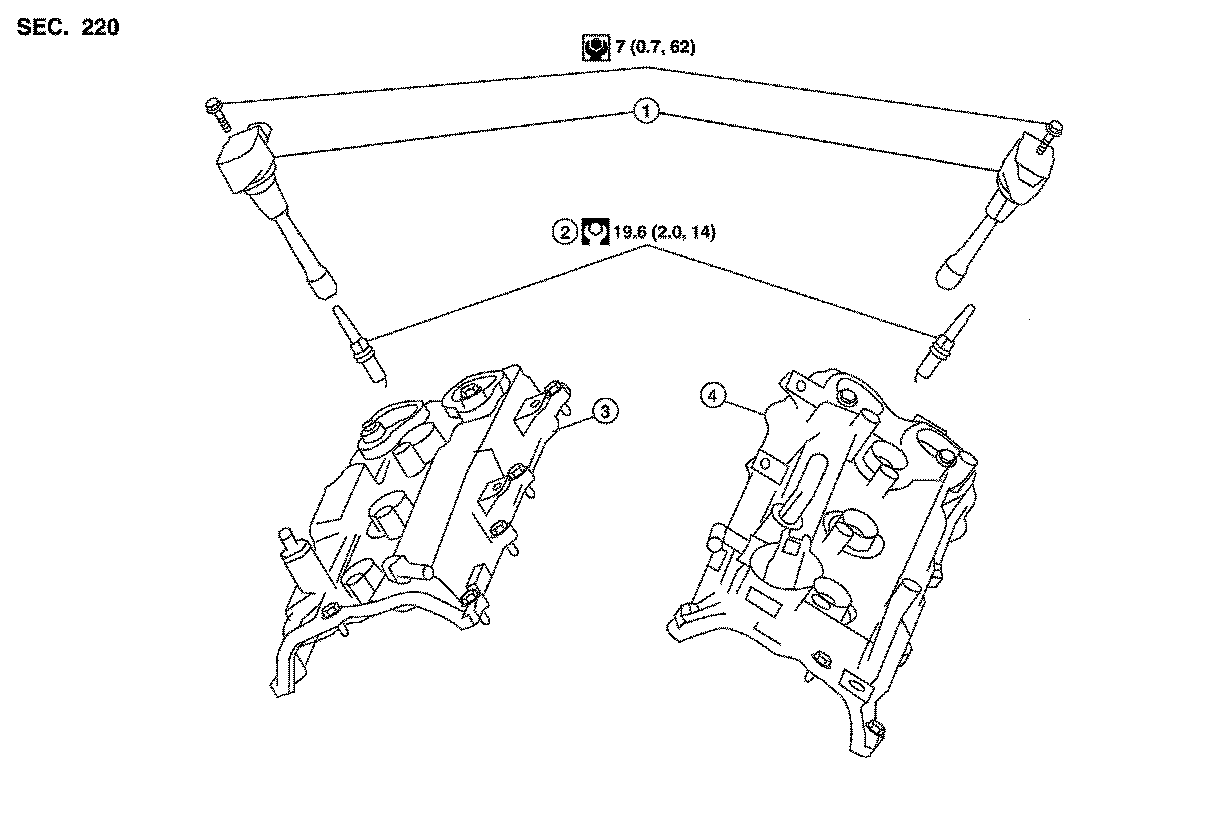 SEC. 220

7 (0.7, 62)

1

2 19.6 (2.0, 14)

3

4