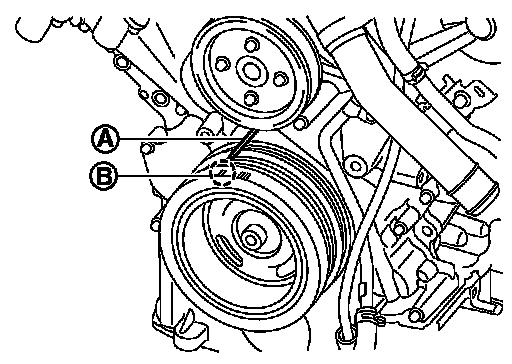 A
B