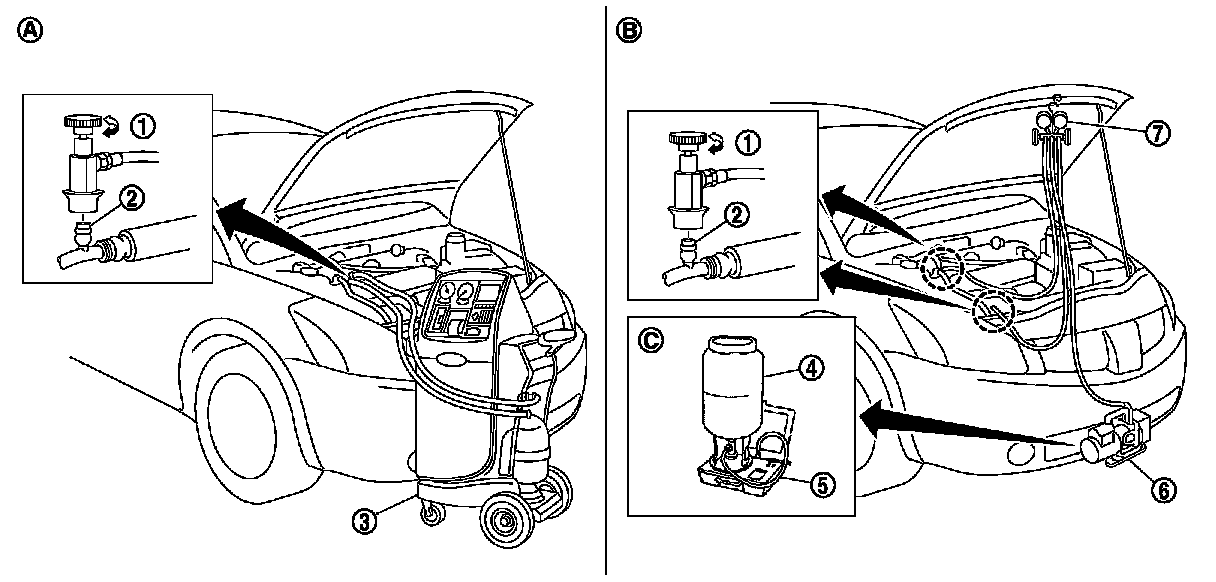 A
1
2
3
B
1
2
7
C
4
5
6