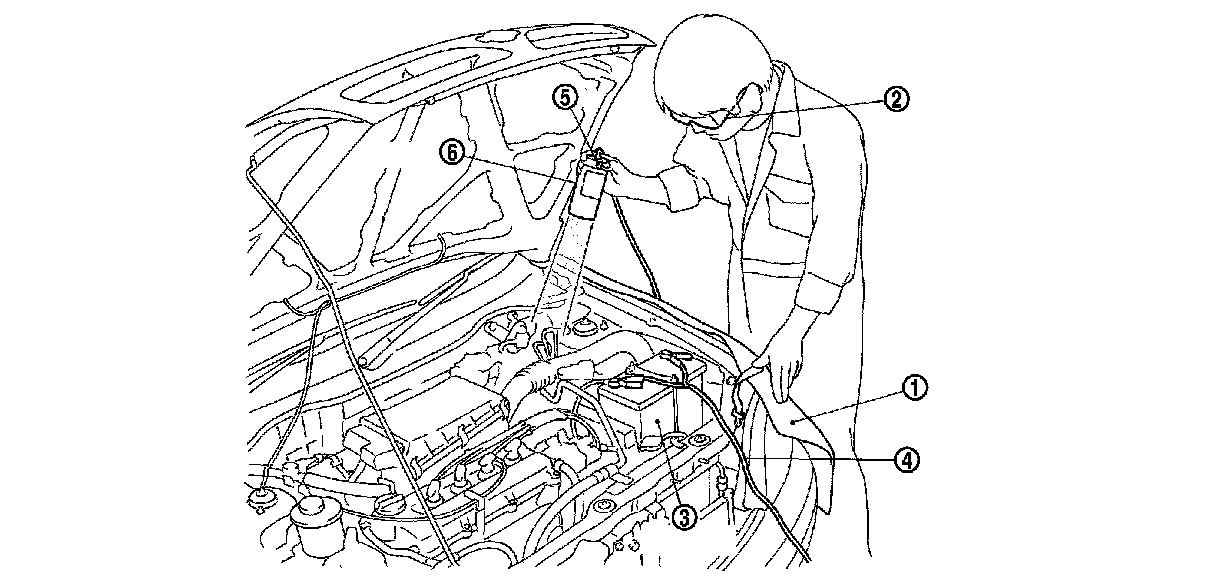 ⑤
②
⑥
①
④
③