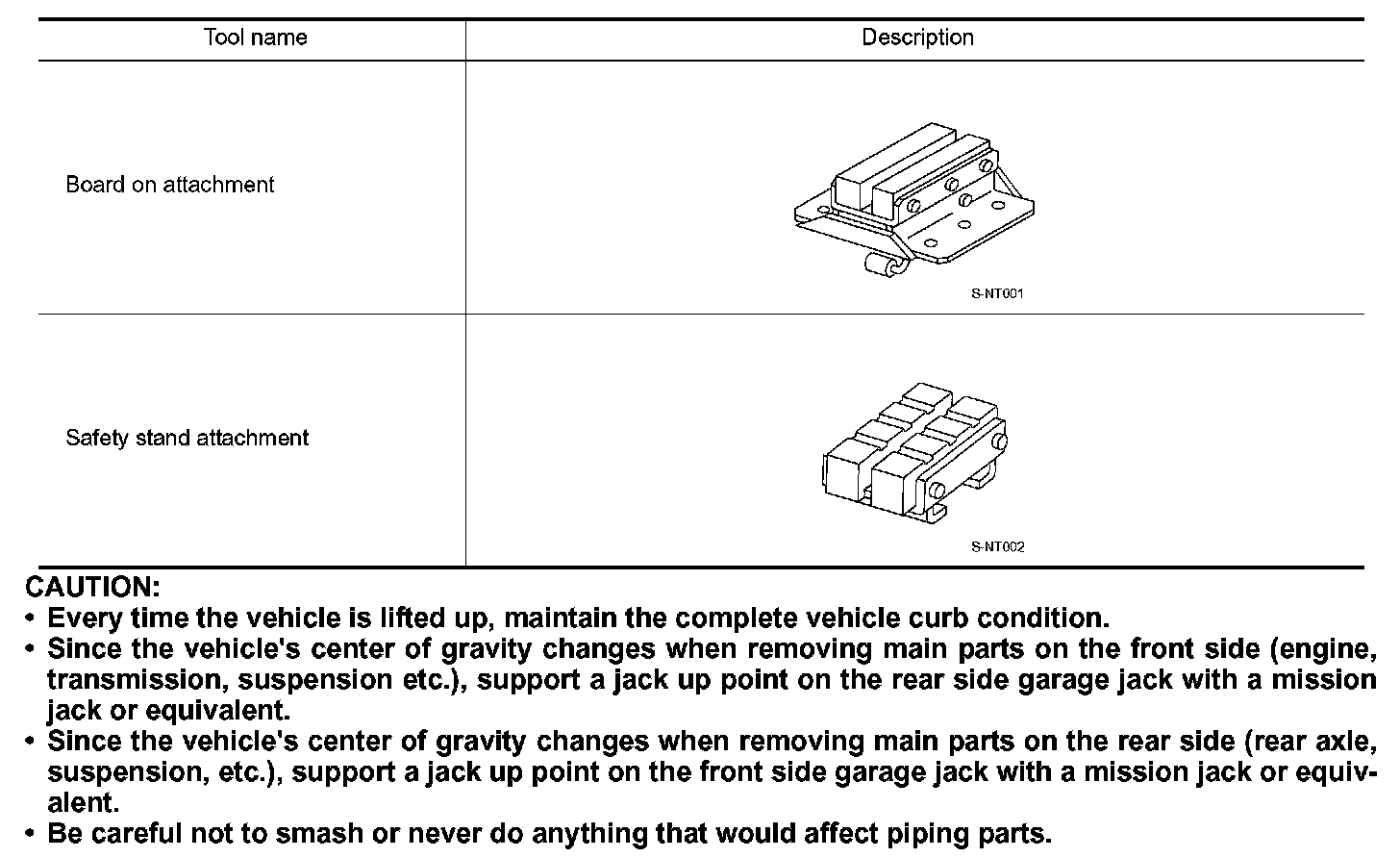 | Tool name | Description |
|---|---|
| Board on attachment | S-NT001 |
| Safety stand attachment | S-NT002 |

CAUTION:
• Every time the vehicle is lifted up, maintain the complete vehicle curb condition.
• Since the vehicle's center of gravity changes when removing main parts on the front side (engine, transmission, suspension etc.), support a jack up point on the rear side garage jack with a mission jack or equivalent.
• Since the vehicle's center of gravity changes when removing main parts on the rear side (rear axle, suspension, etc.), support a jack up point on the front side garage jack with a mission jack or equivalent.
• Be careful not to smash or never do anything that would affect piping parts.