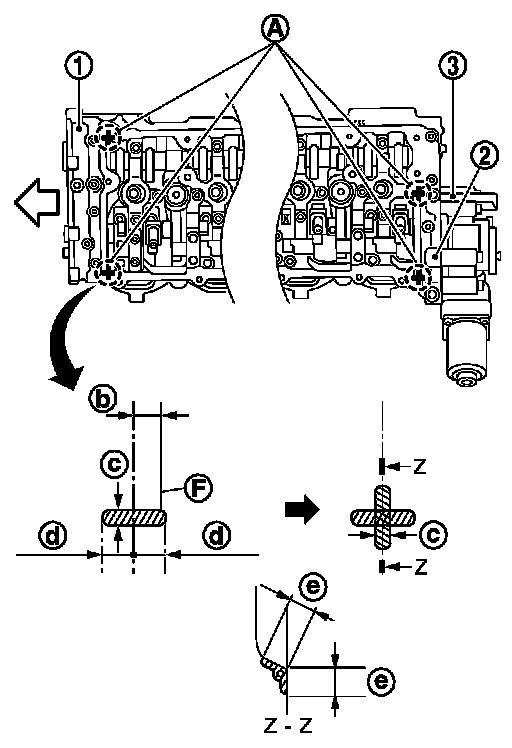 A
1
3
2
b
c
F
d
d
Z
c
Z
e
e
Z - Z