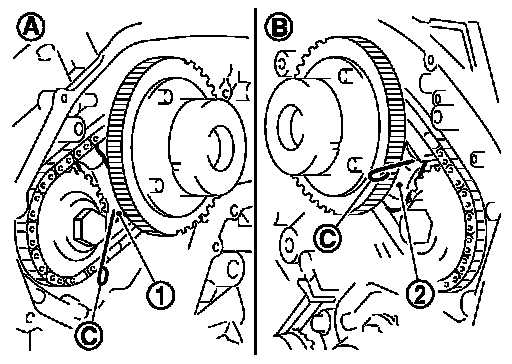 A
1
C
B
C
2