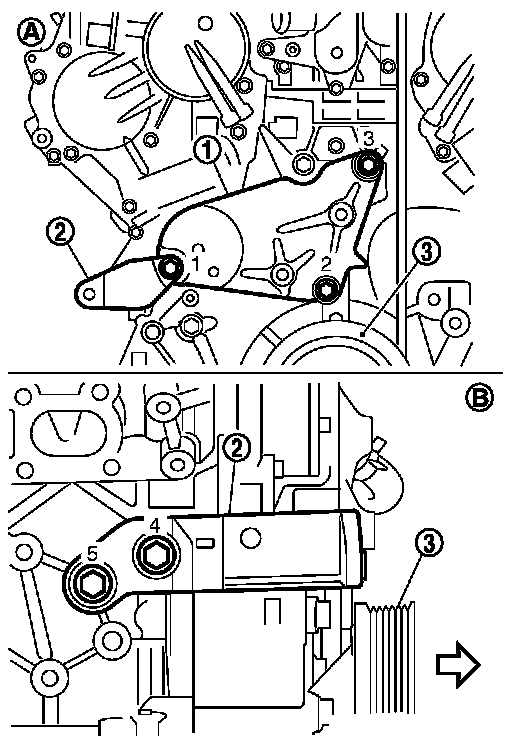 A
1
3
2
1
2
3

B
2
4
5
3