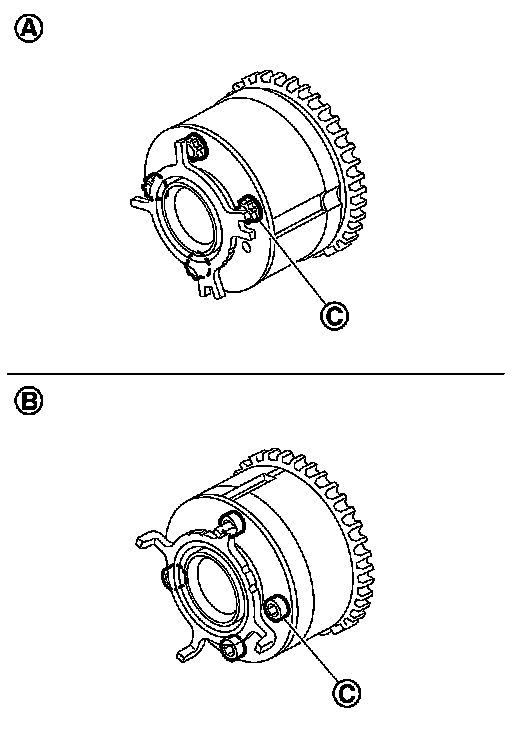 A

C

B

C