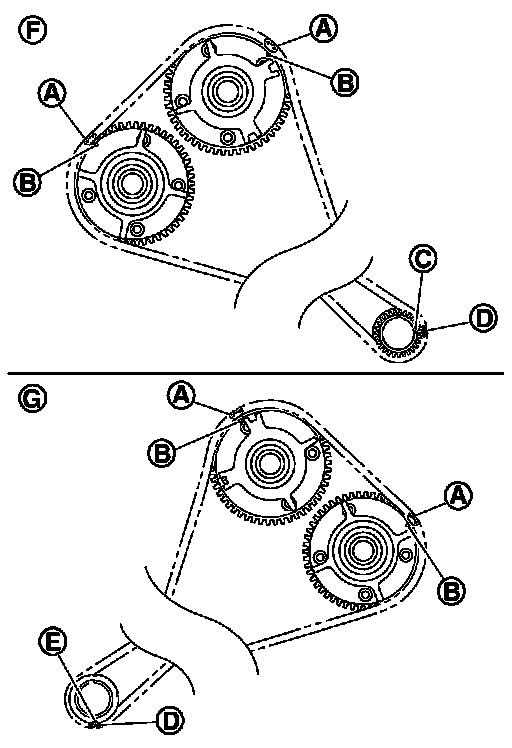 F
A
B
A
B
C
D
G
A
B
A
B
E
D