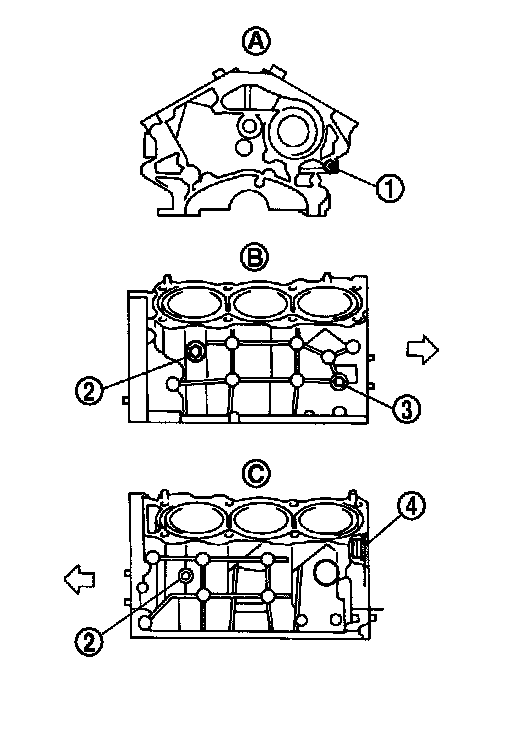 A

1

B

2

3

C

4

2