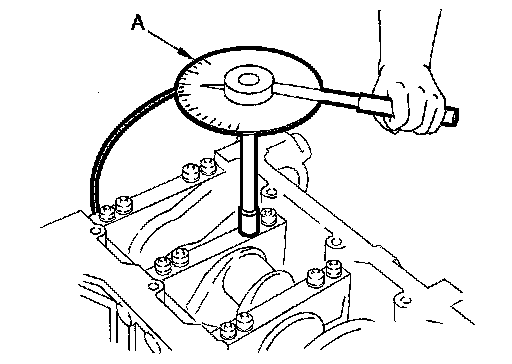 A