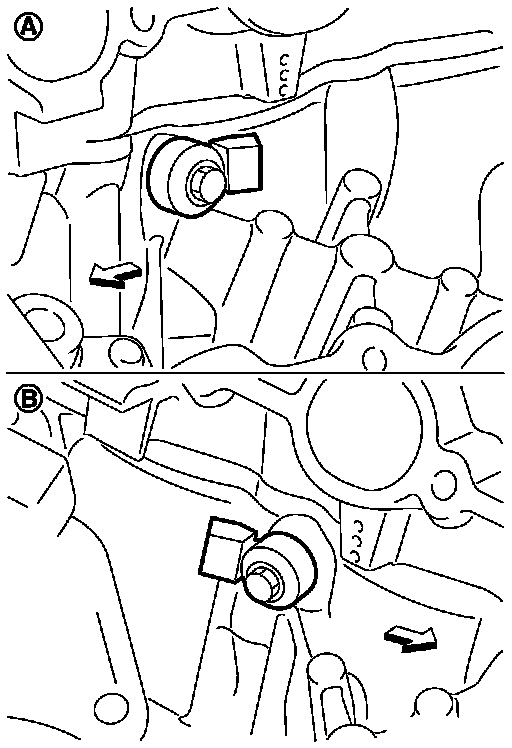 A

B