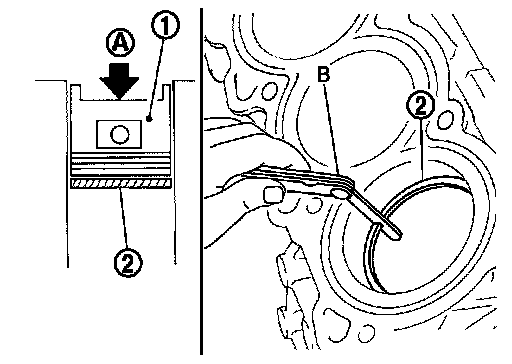 A
1
2
B
2