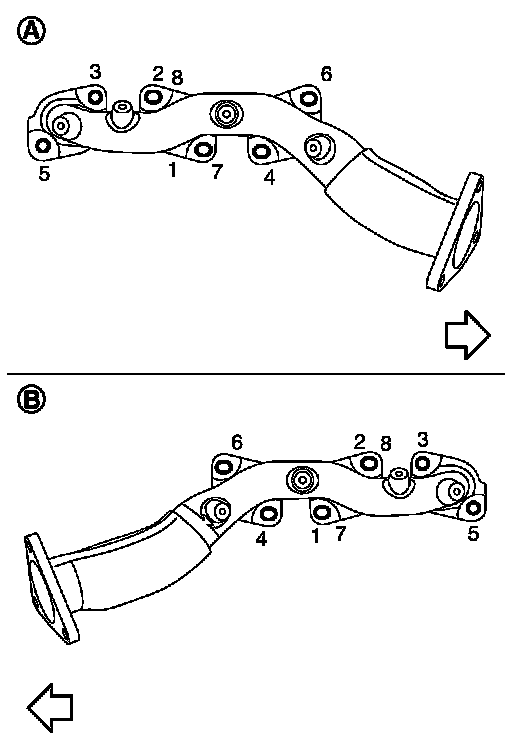 A

3
2 8
6
5
1
7
4

B

6
2 8
3
4
1 7
5