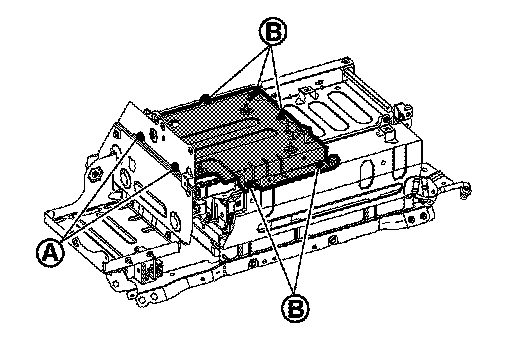 B

A

B