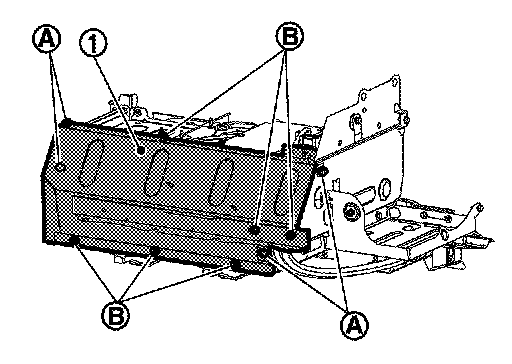 A
1
B
B
A