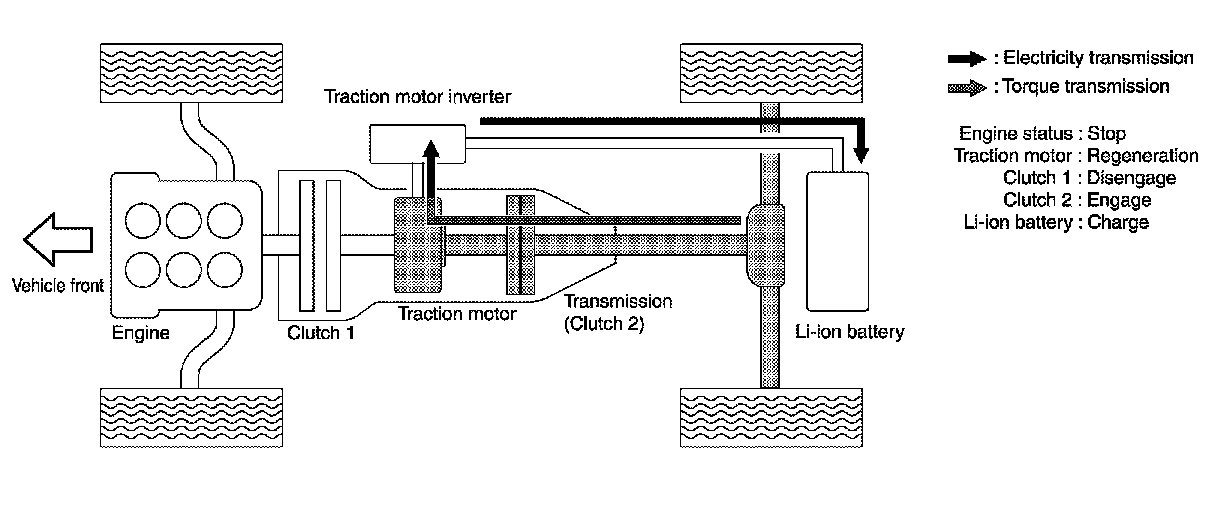 : Electricity transmission
: Torque transmission

Engine status : Stop
Traction motor : Regeneration
Clutch 1 : Disengage
Clutch 2 : Engage
Li-ion battery : Charge

Traction motor inverter

Vehicle front

Engine

Clutch 1

Traction motor

Transmission (Clutch 2)

Li-ion battery