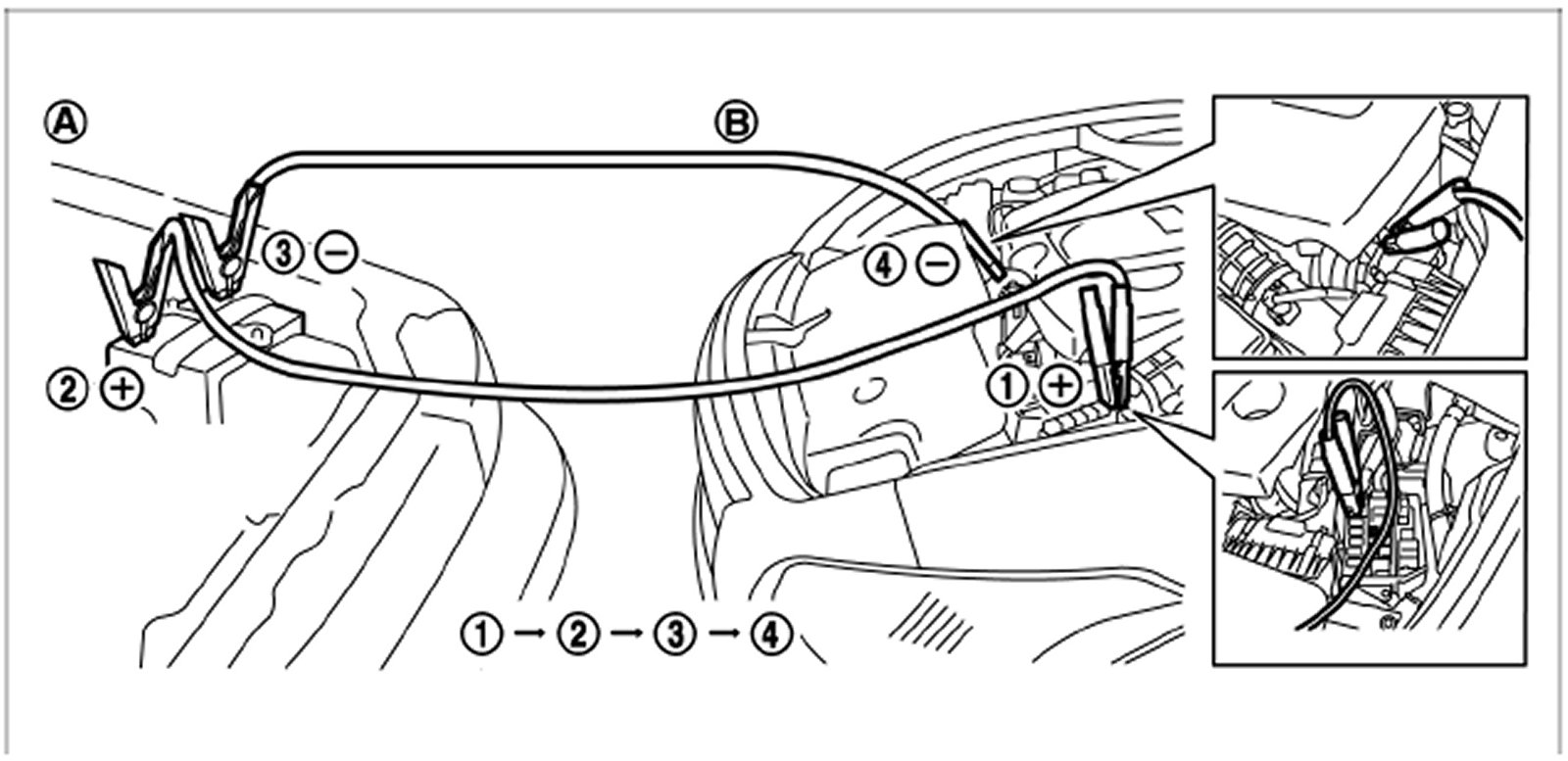 Ⓐ
Ⓑ
③ ⊖
④ ⊖
② ⊕
① ⊕
① → ② → ③ → ④