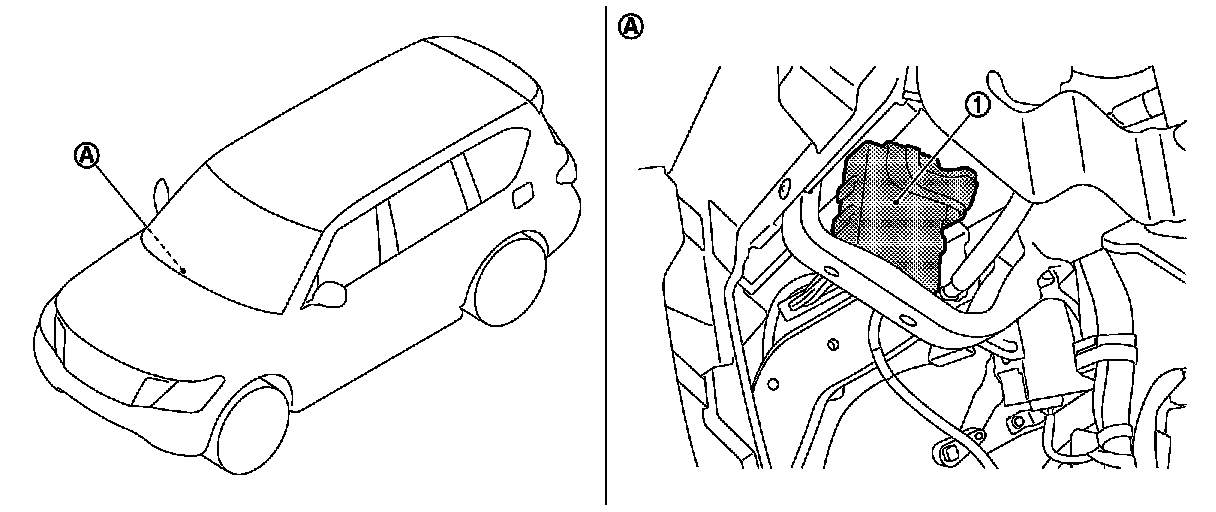 Ⓐ

Ⓐ

①