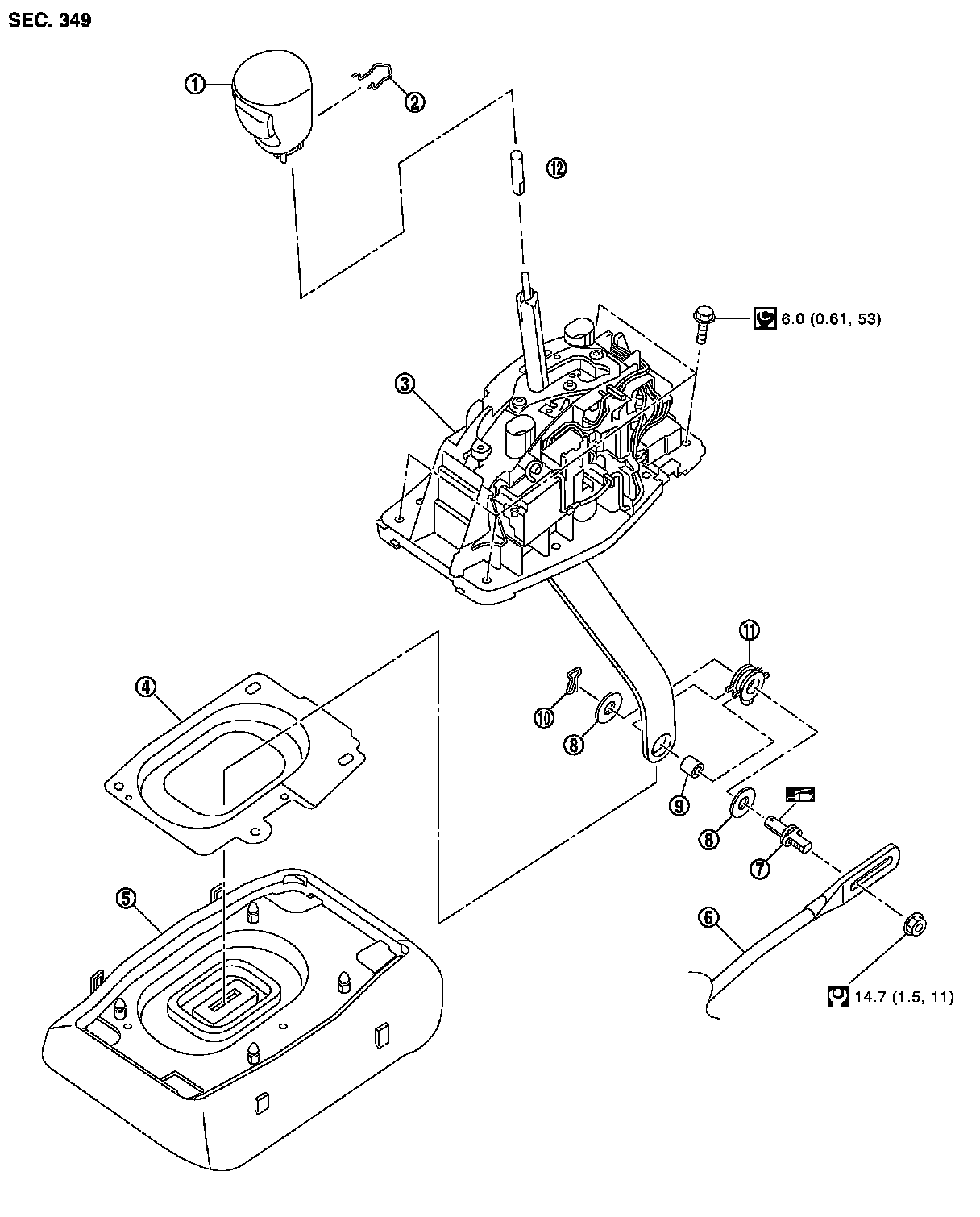 SEC. 349

1
2
12
6.0 (0.61, 53)
3
11
4
10
8
9
8
7
5
6
14.7 (1.5, 11)