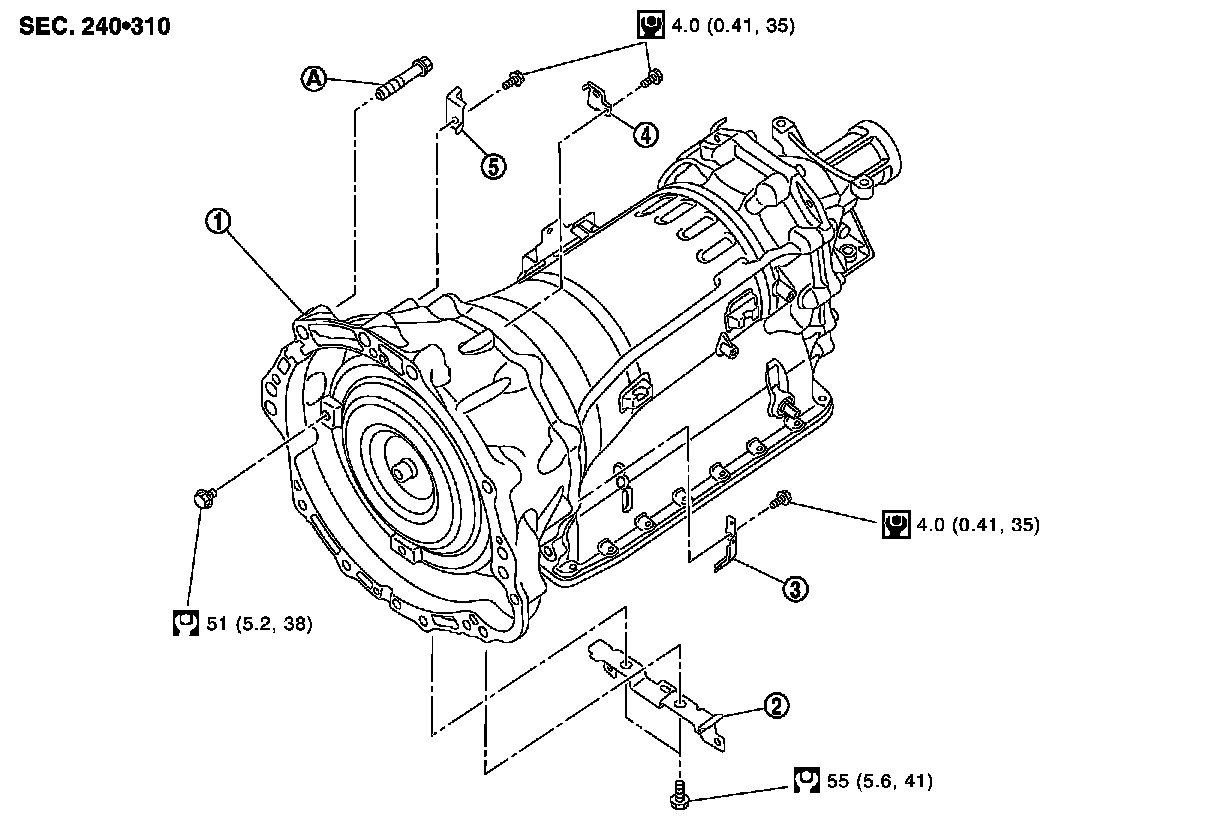 SEC. 240•310

4.0 (0.41, 35)

A

4

5

1

4.0 (0.41, 35)

3

51 (5.2, 38)

2

55 (5.6, 41)