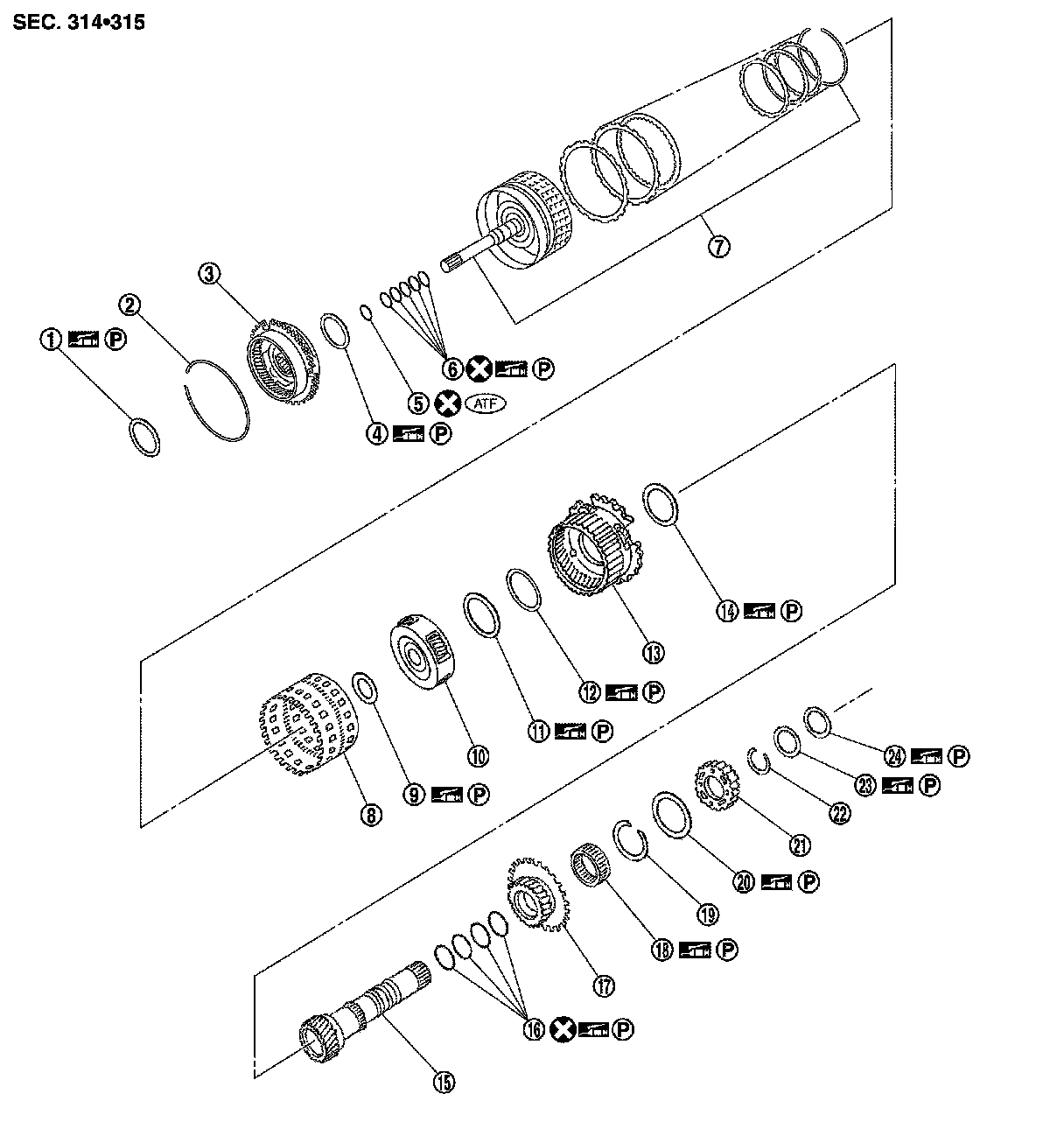 SEC. 314•315

7

3

2

1 P

6 P

5 ATF

4 P

14 P

13

12 P

11 P

10

9 P

8

24 P

23 P

22

21

20 P

19

18 P

17

16 P

15