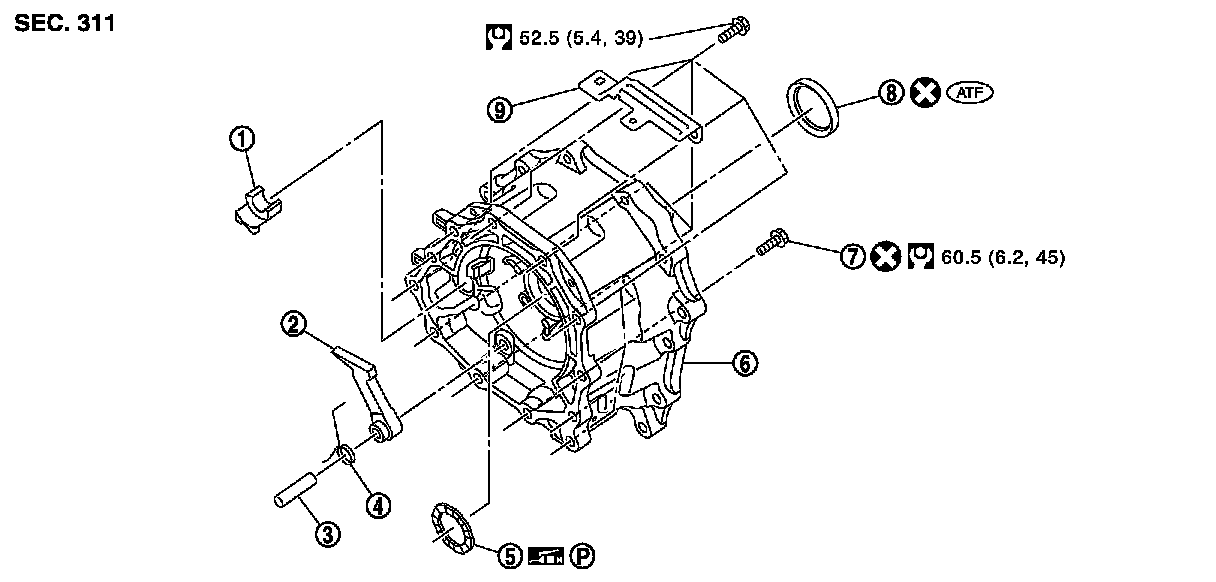 SEC. 311

52.5 (5.4, 39)

9

8 ATF

1

7 60.5 (6.2, 45)

2

6

4

3

5 P